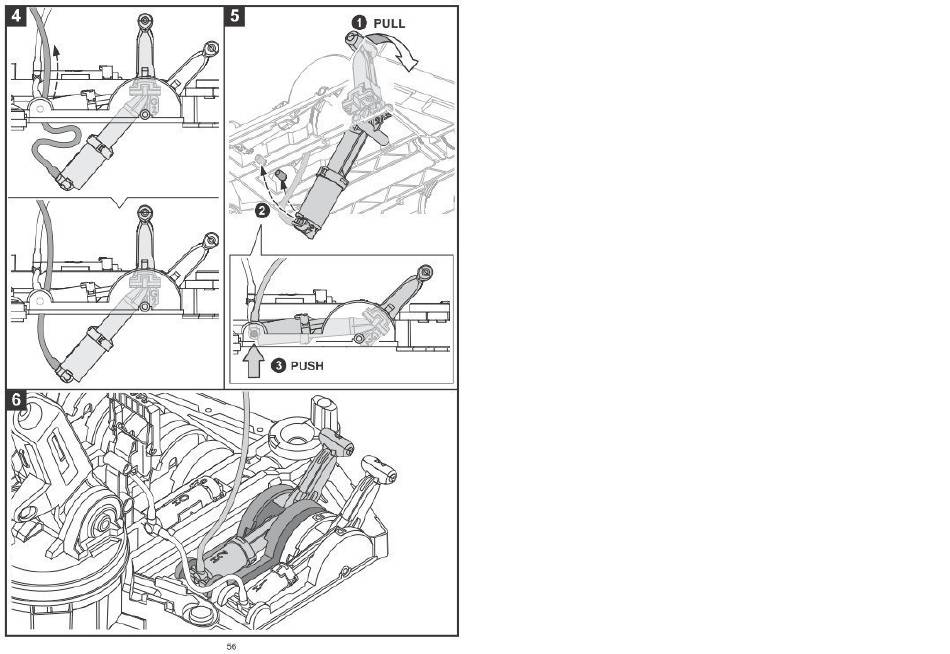 4

5

1 PULL

2

3 PUSH

6

56