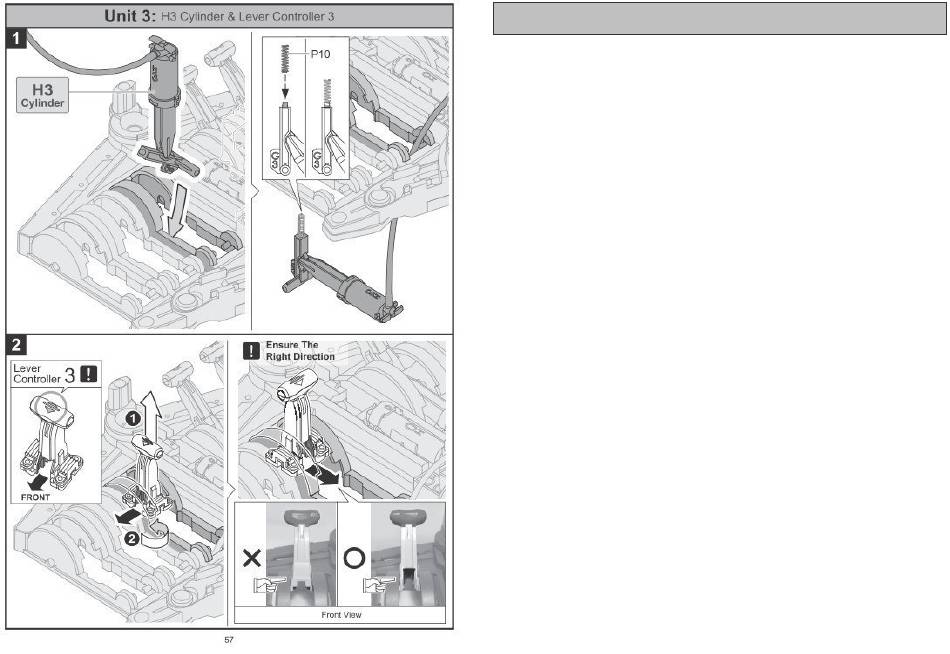 Unit 3: H3 Cylinder & Lever Controller 3

1

H3 Cylinder

P10

2

Lever Controller 3 !

FRONT

1

2

! Ensure The Right Direction

Front View

57