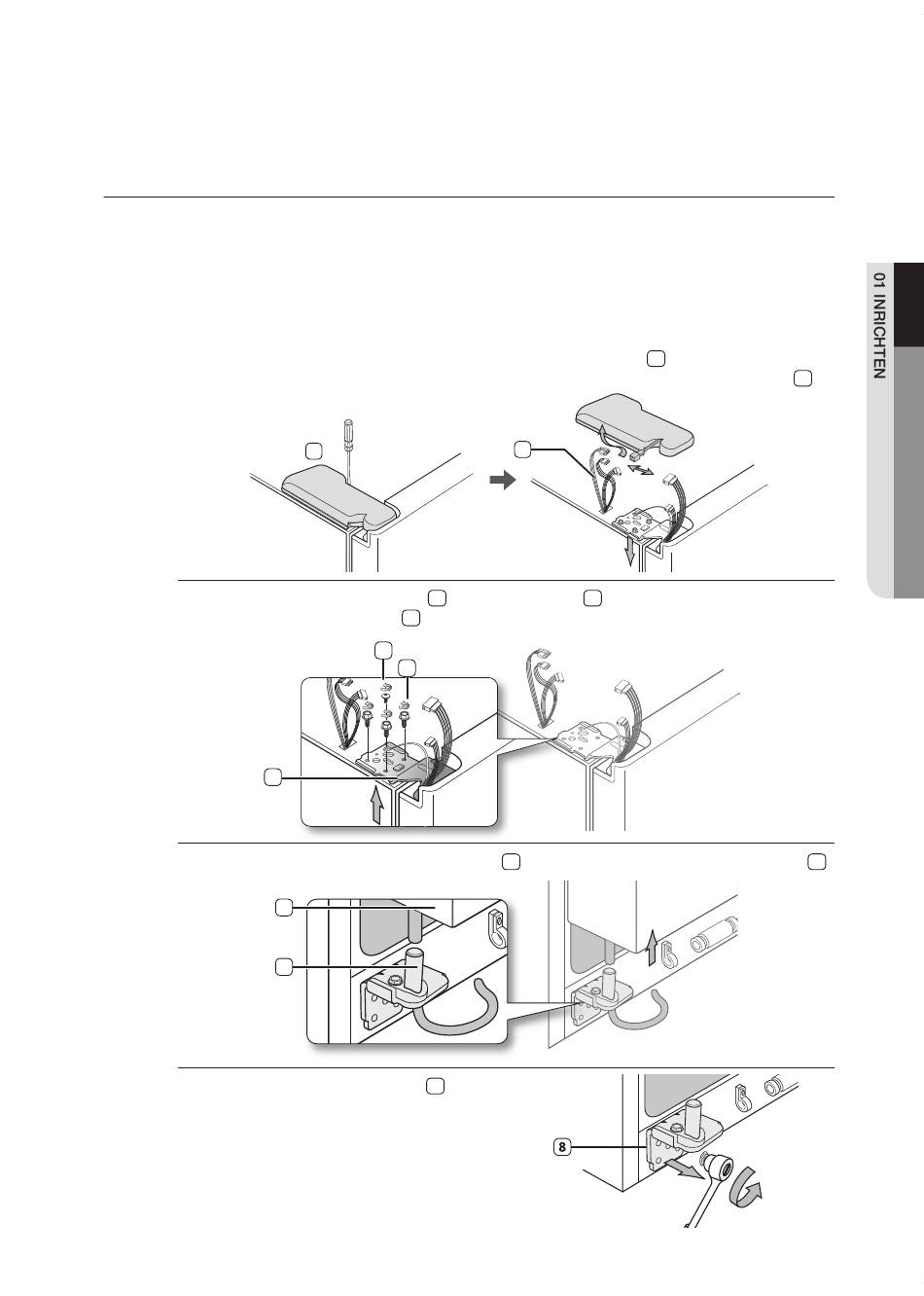 01 INRICHTEN

8