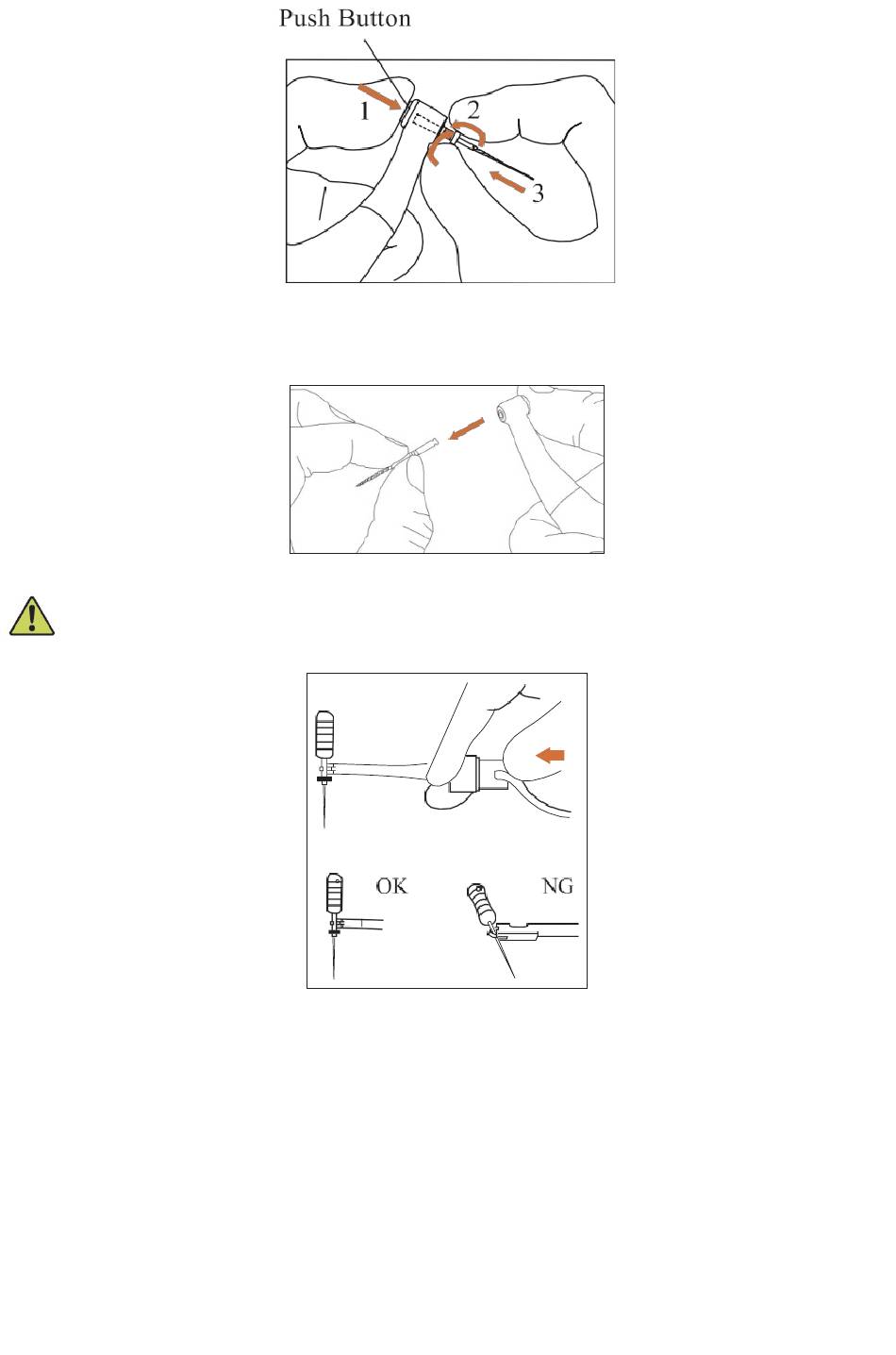 Push Button

1

2

3

OK

NG