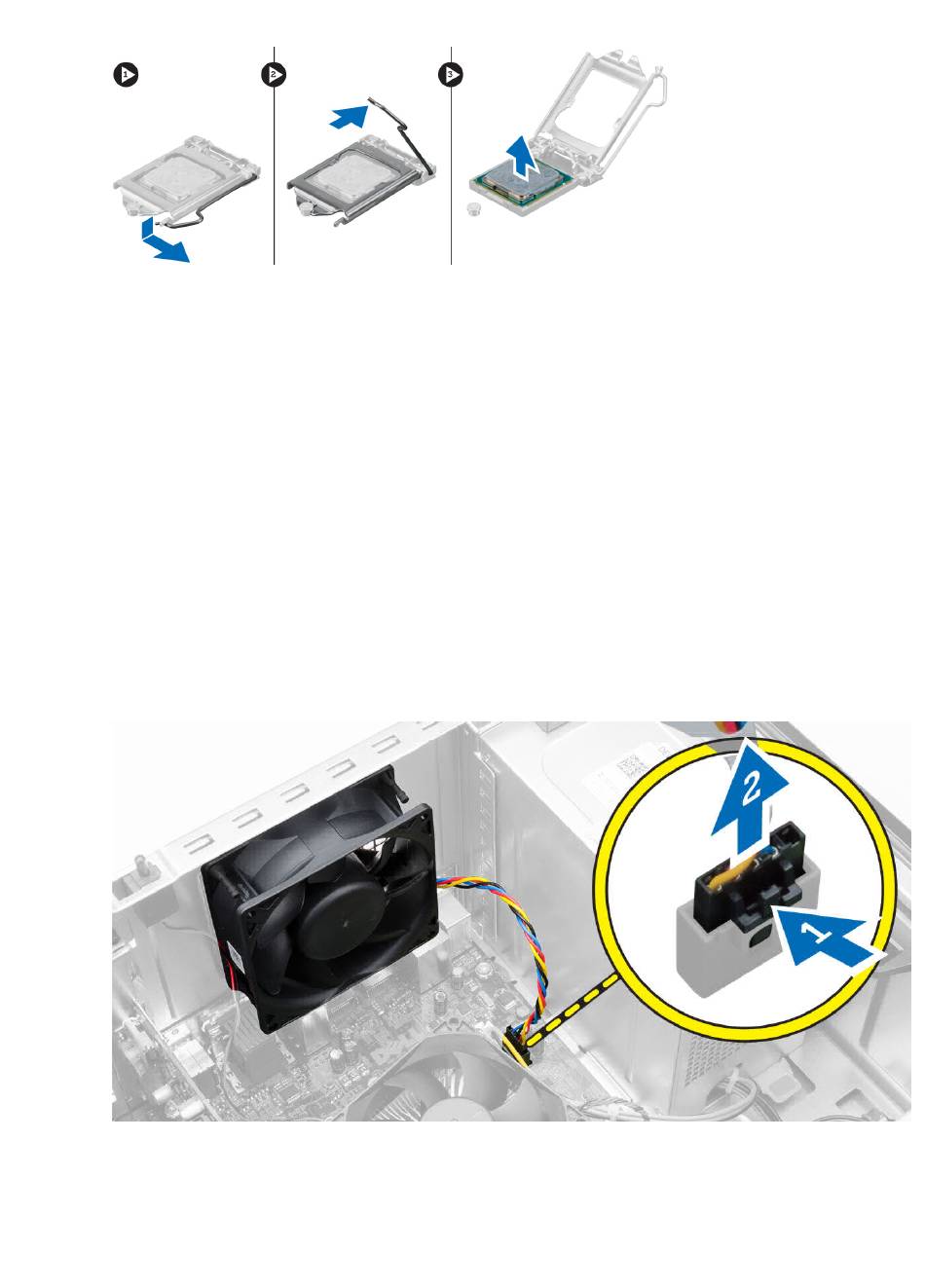 1

2

3

2

1