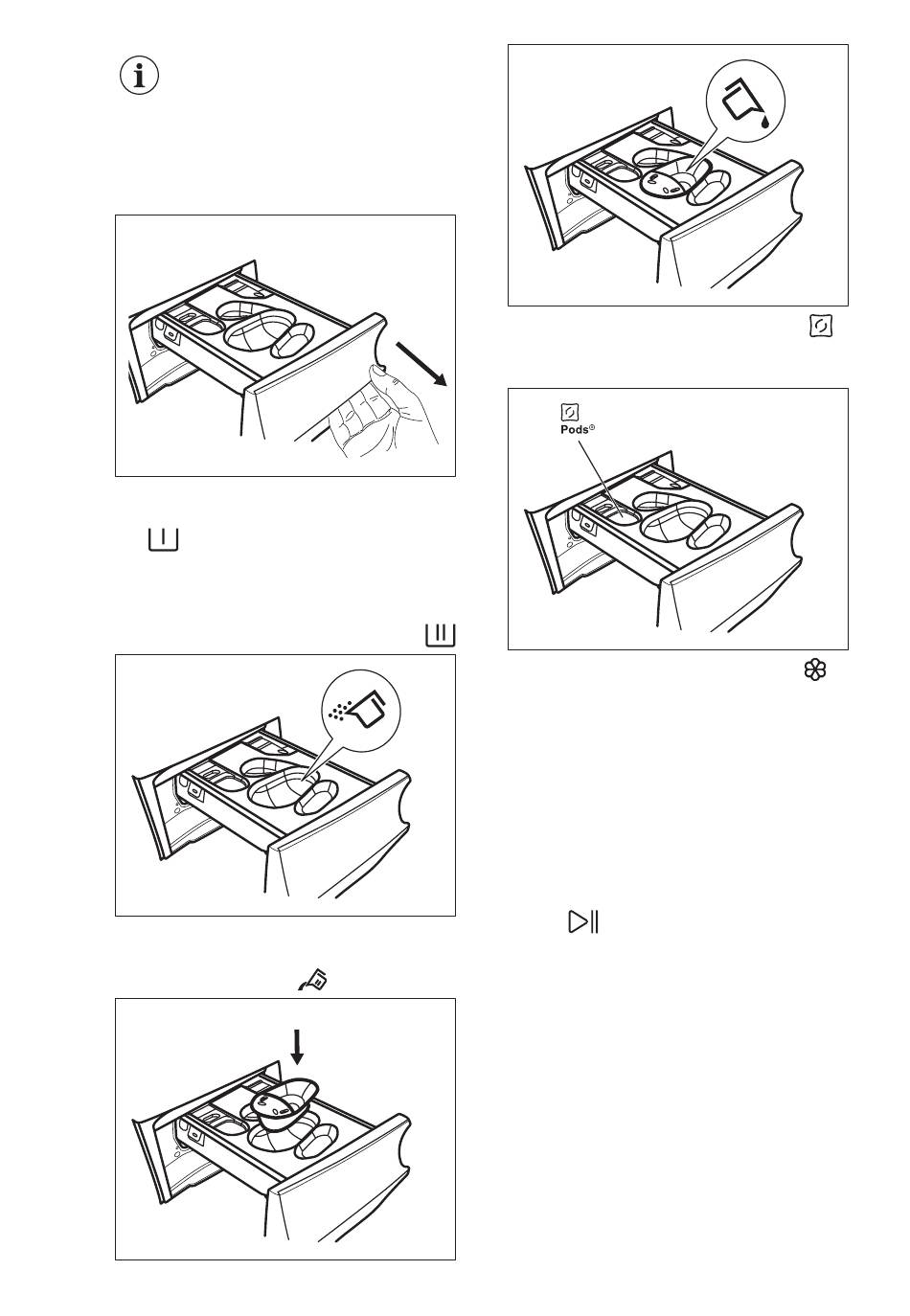 Pods®