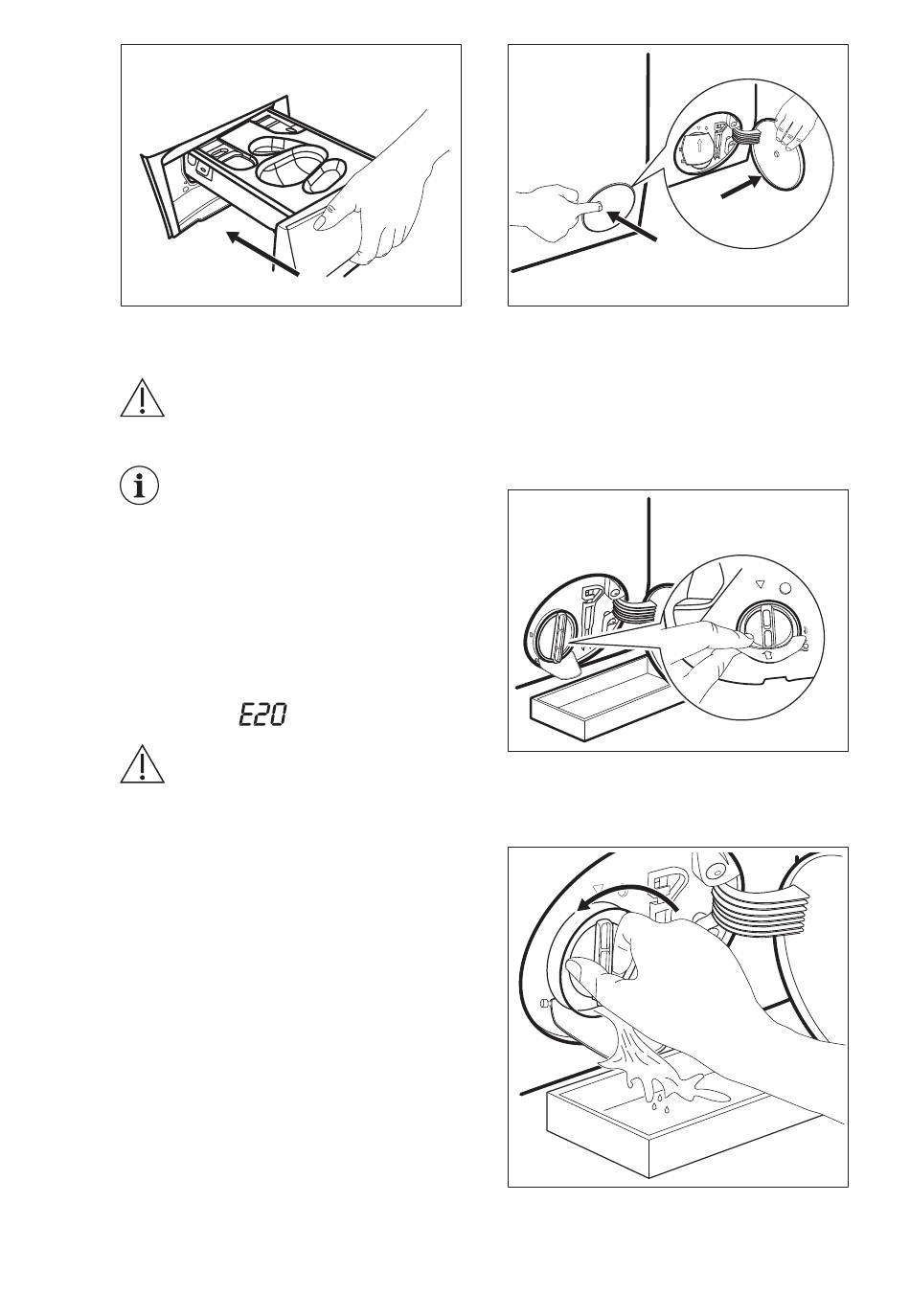 E20