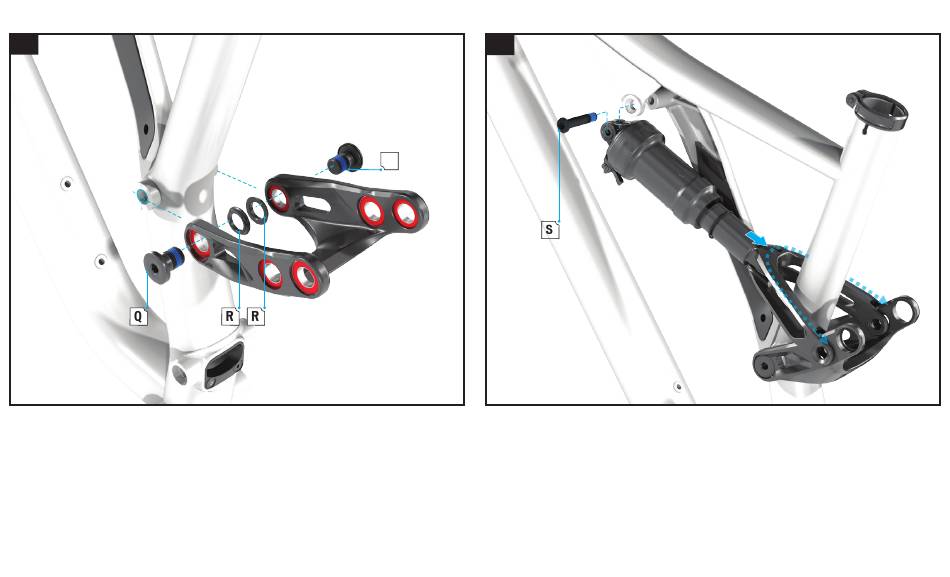 Q

R

R

S