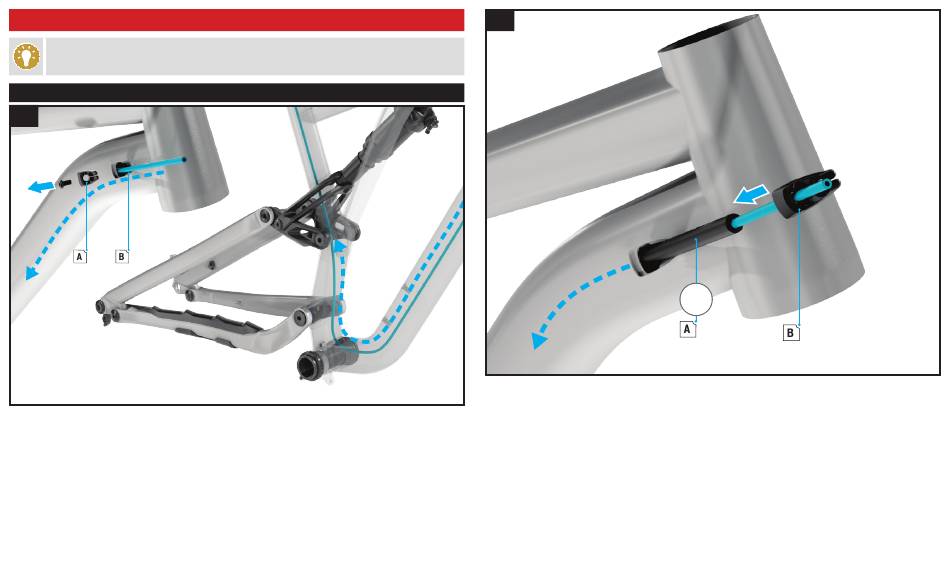 A
B

A
B