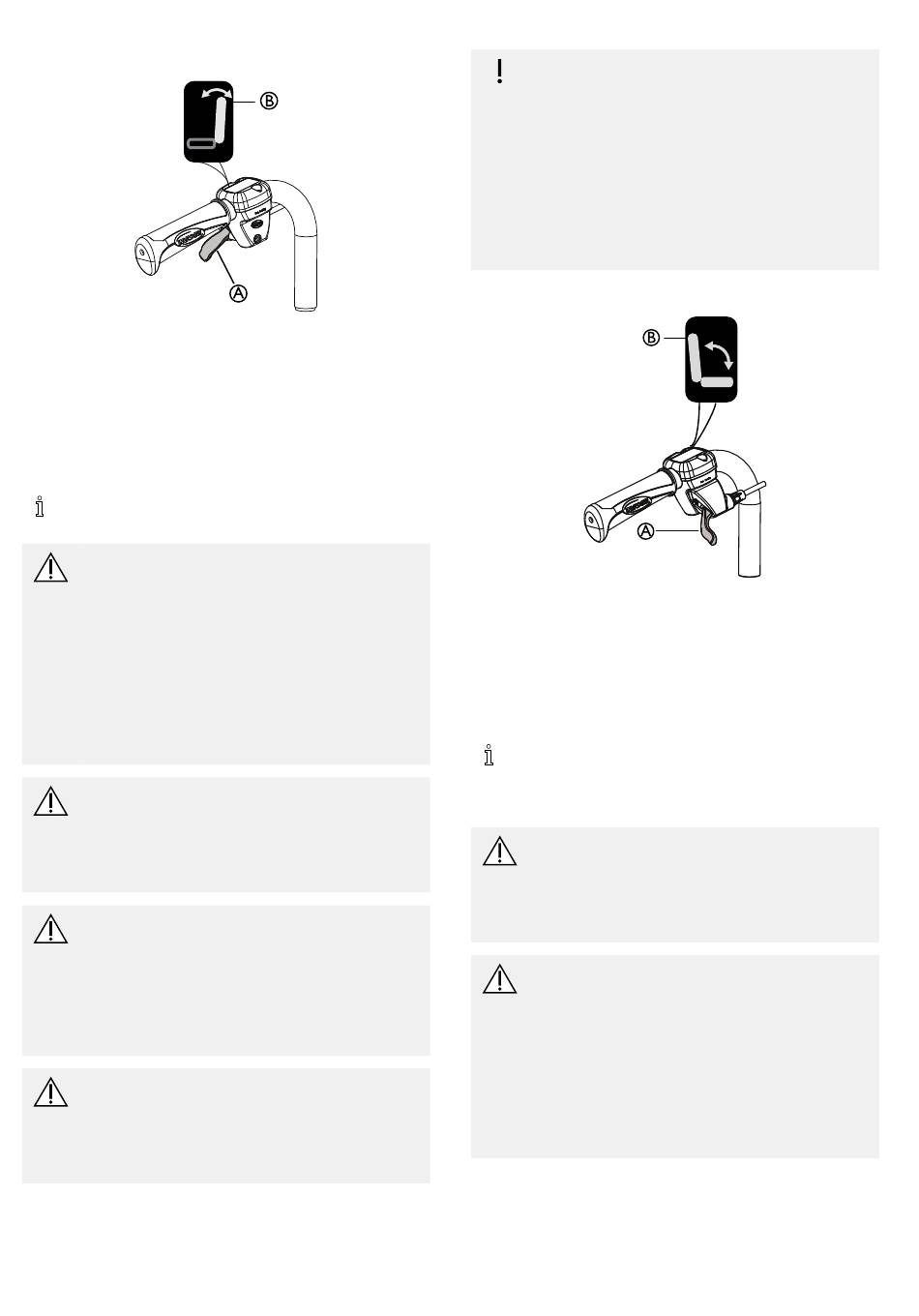 B

A

B

A