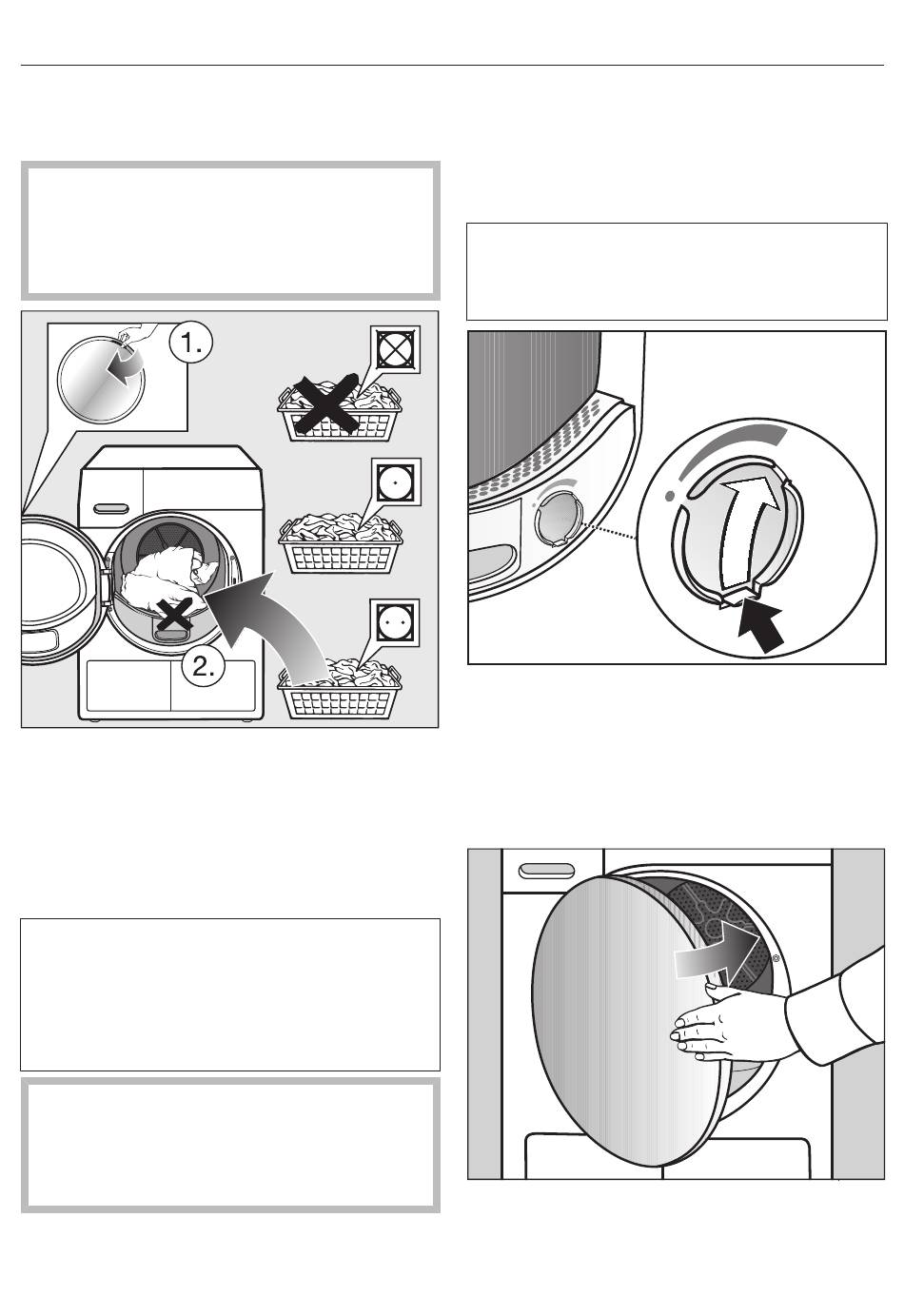 1.

2.