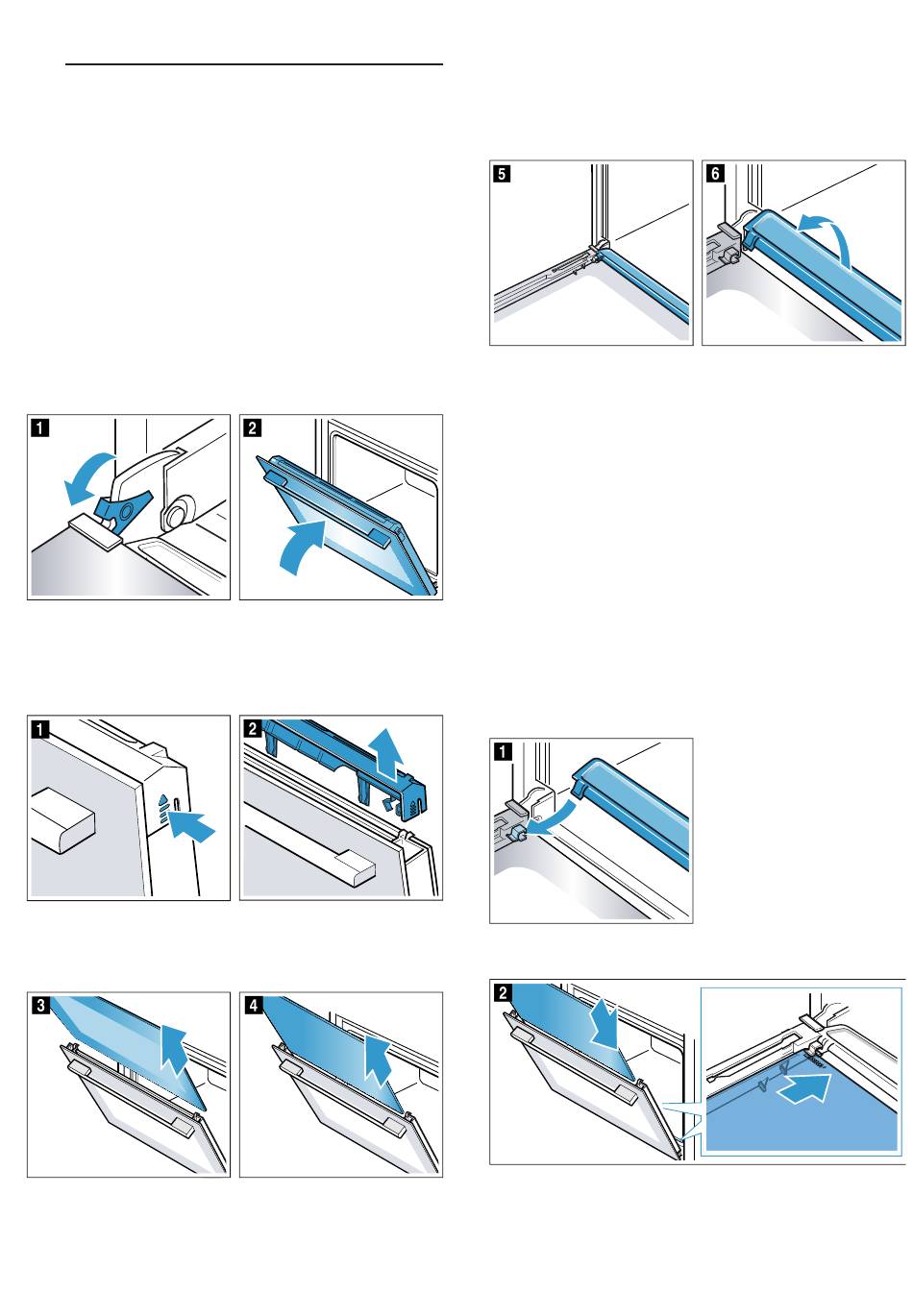 5

6

1

2

1

2

1

3

4

2