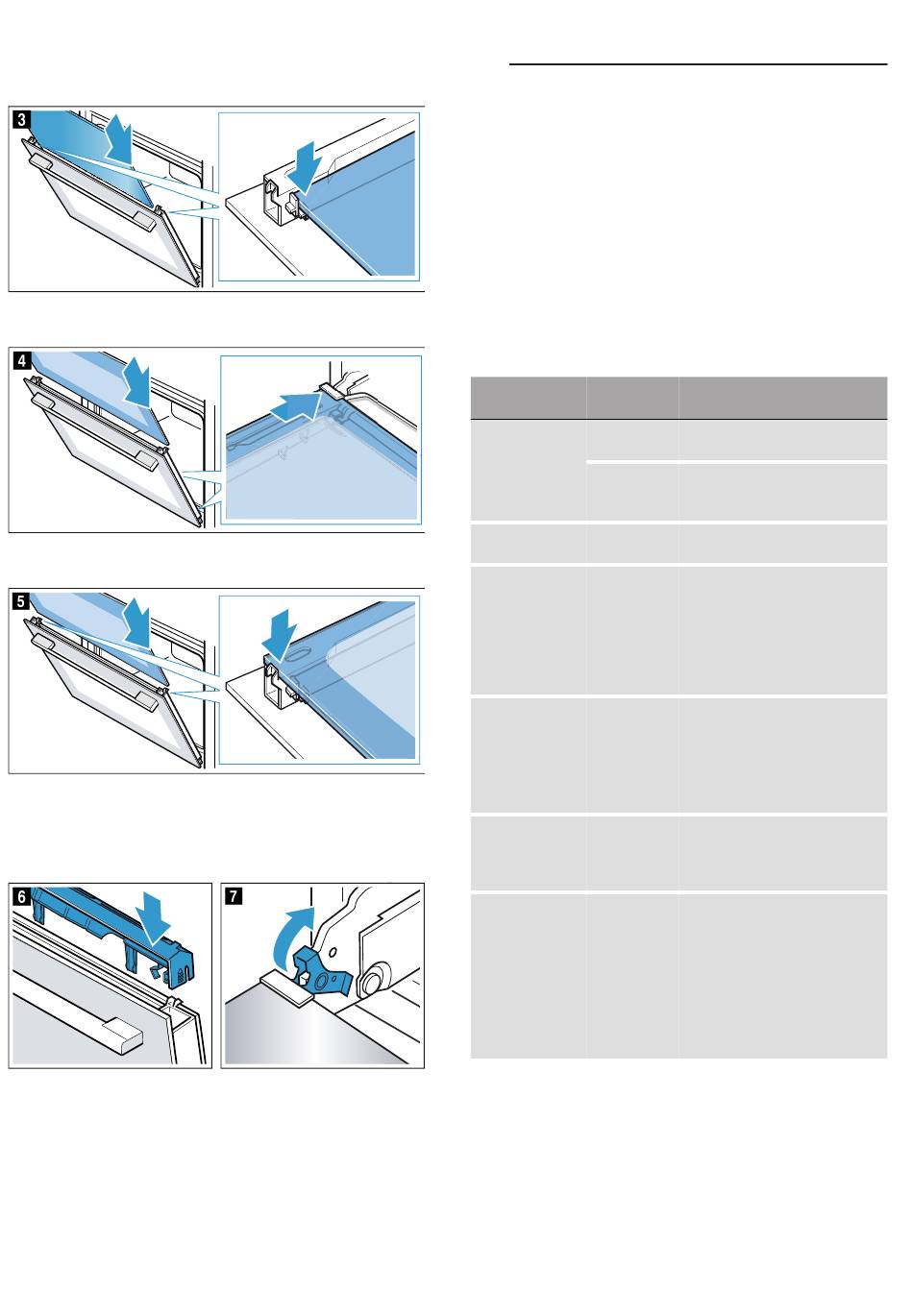 3

4

5

6

7