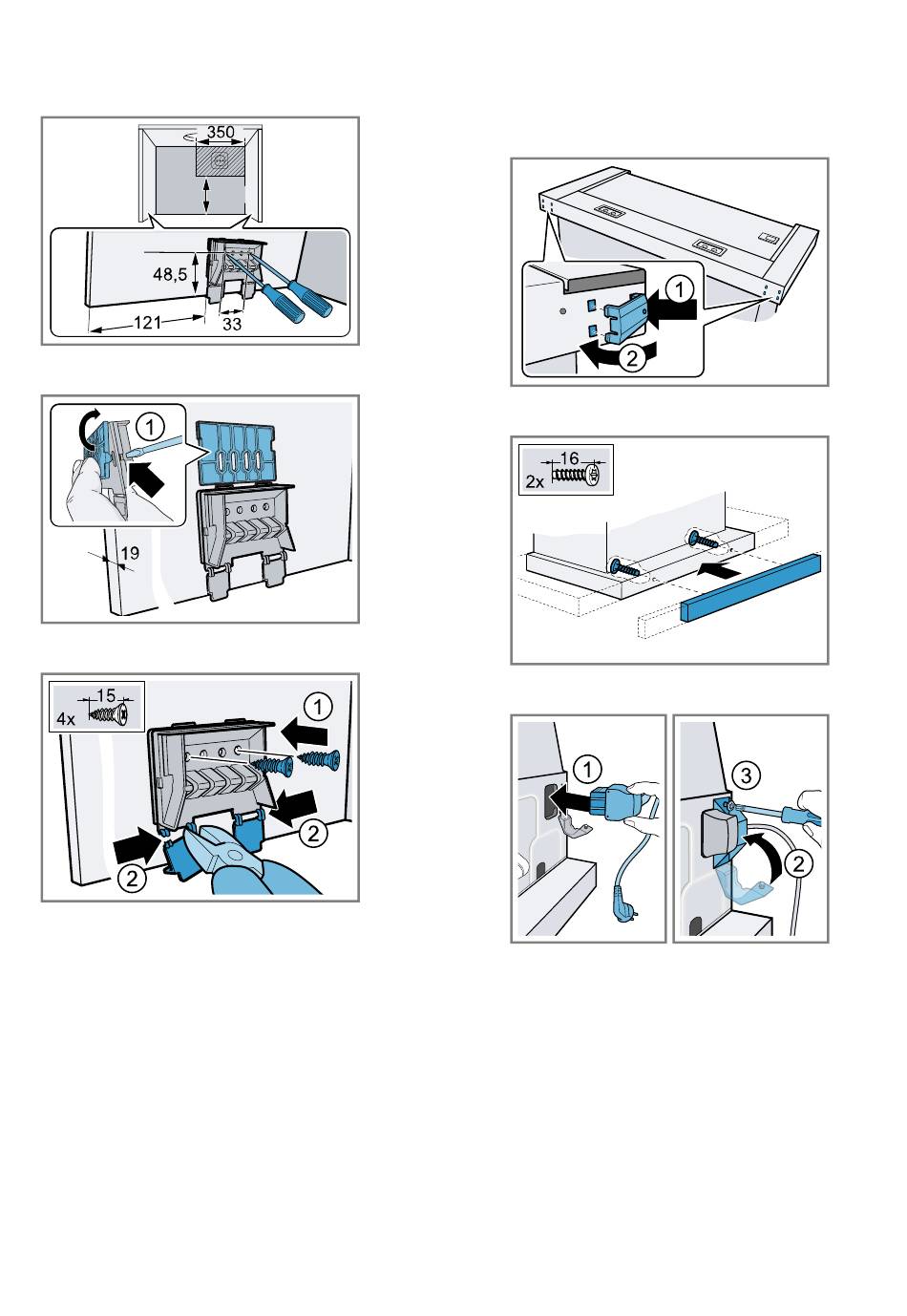 350

48,5

121

33

1

19

15

4x

1

2

2

1

2

16

2x

1

3

2