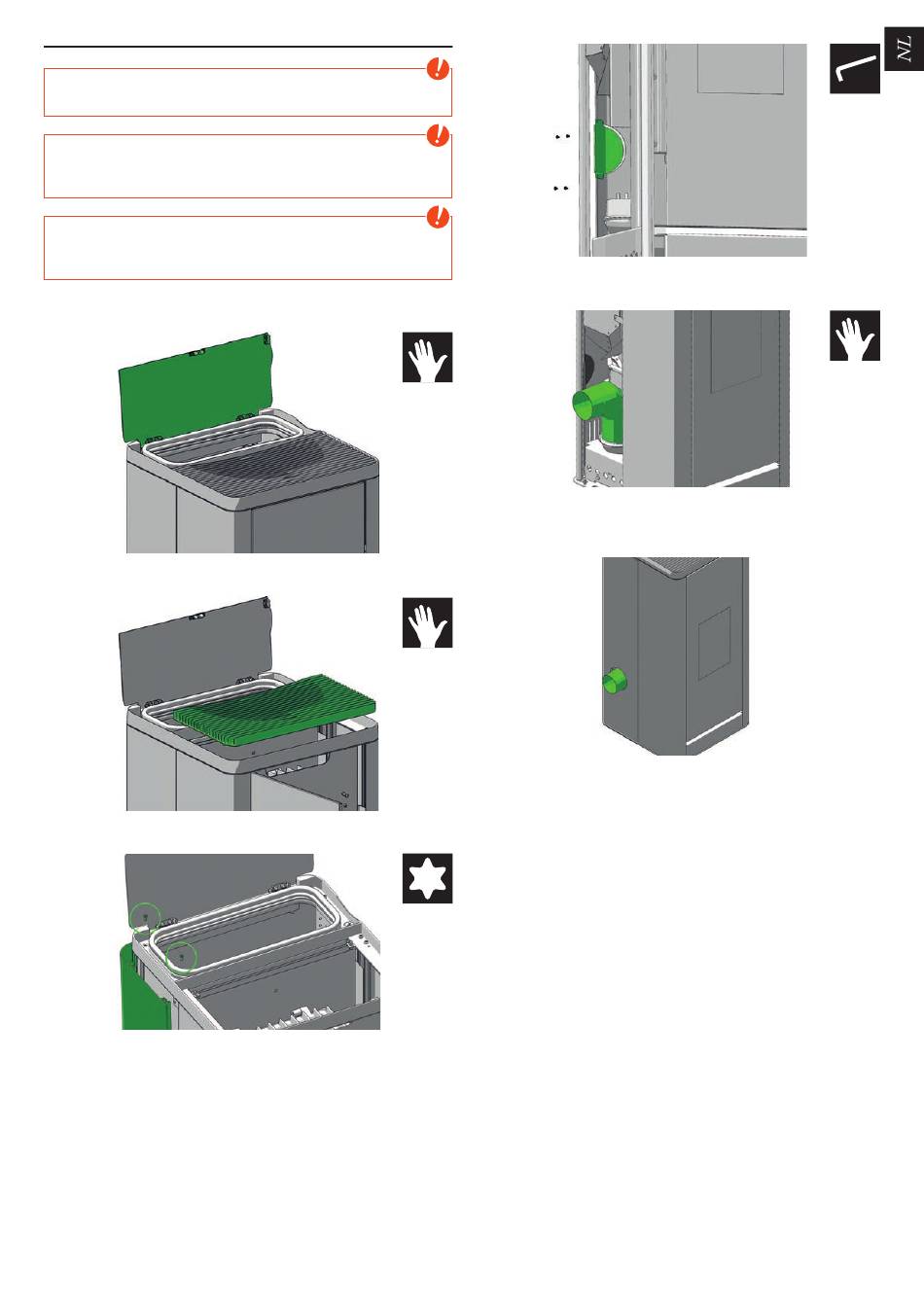 NL