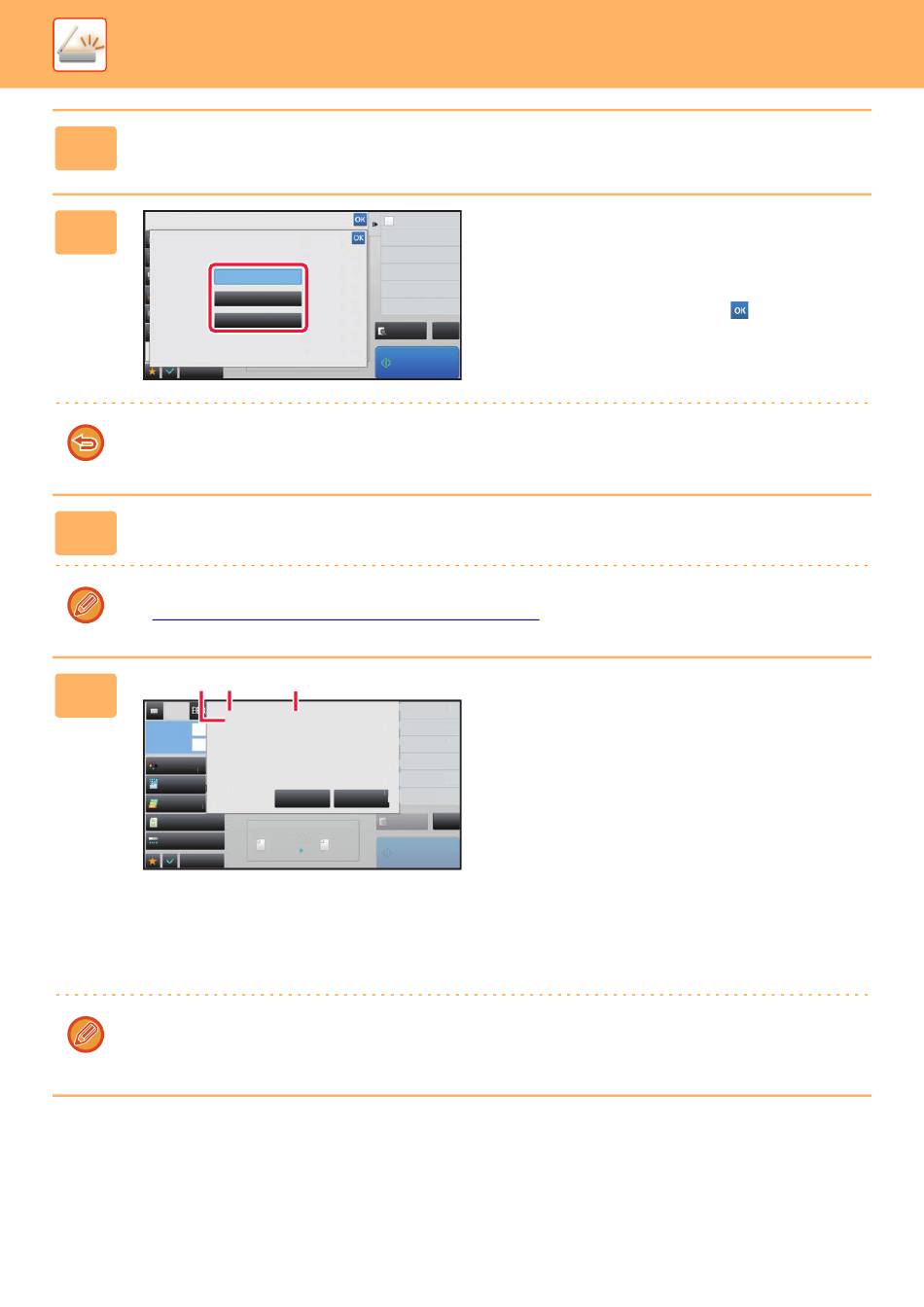 OK

OK

OK