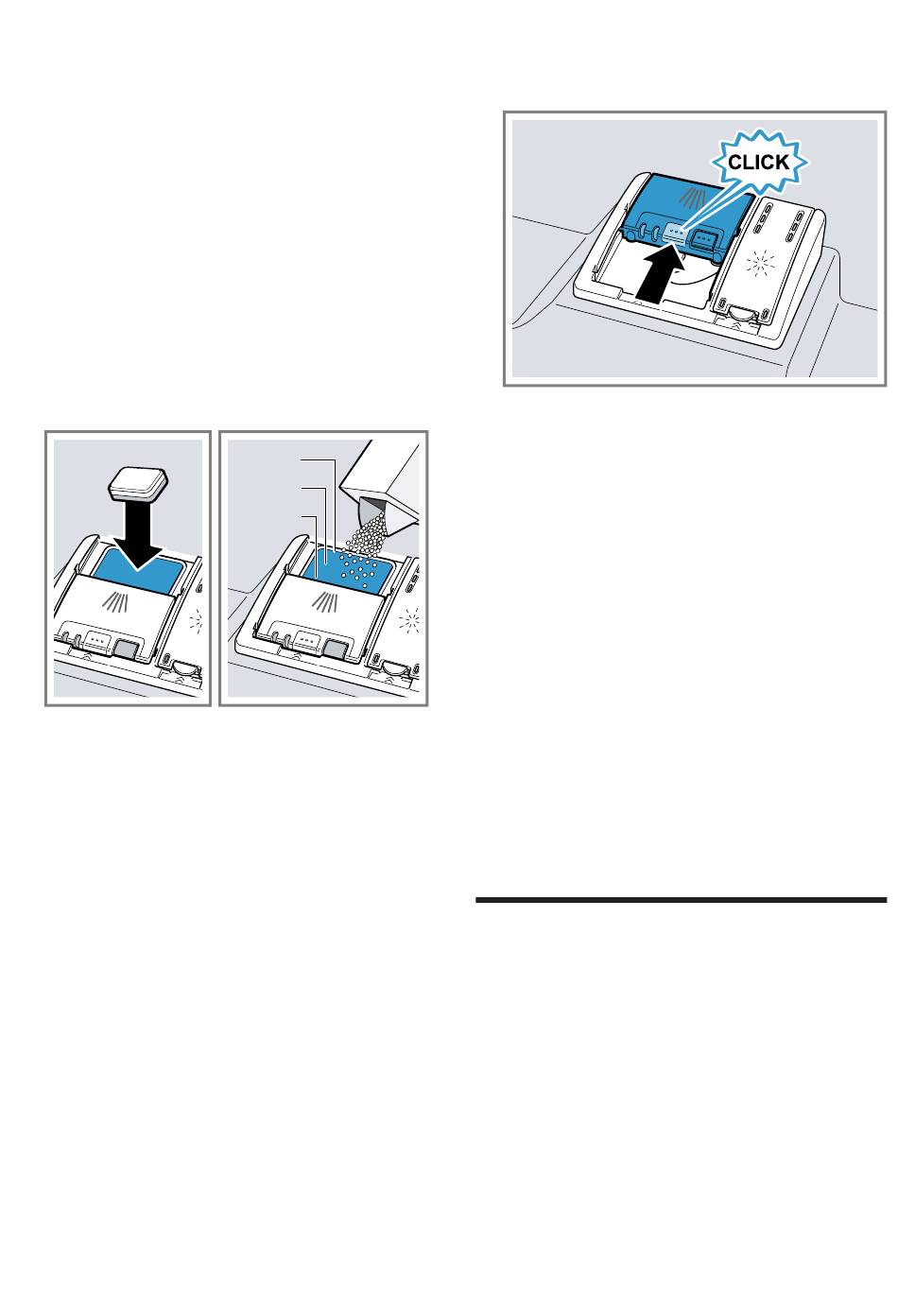 CLICK