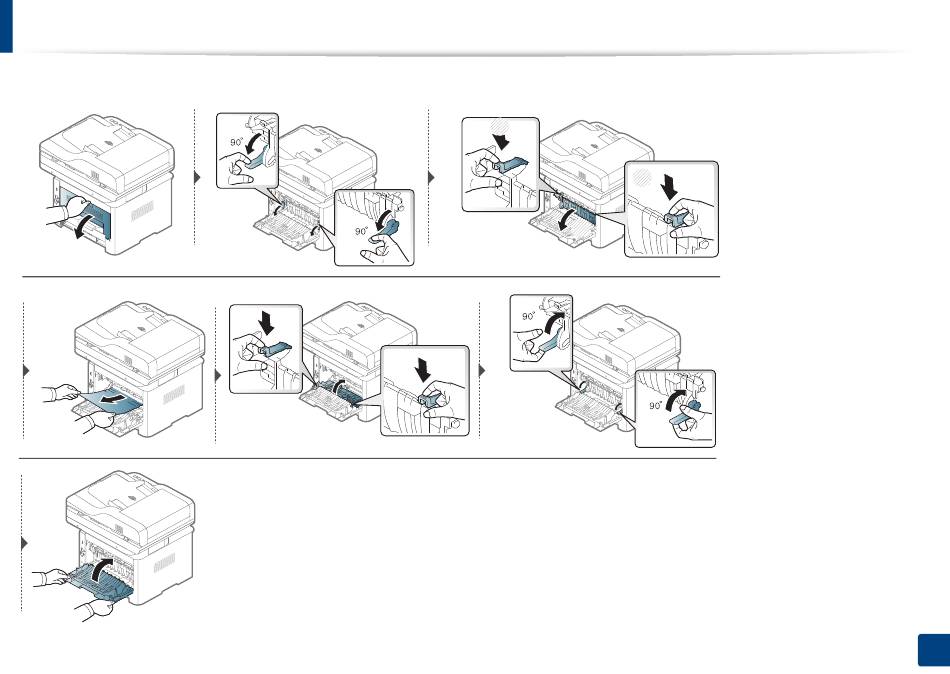 90°
90°
90°
90°