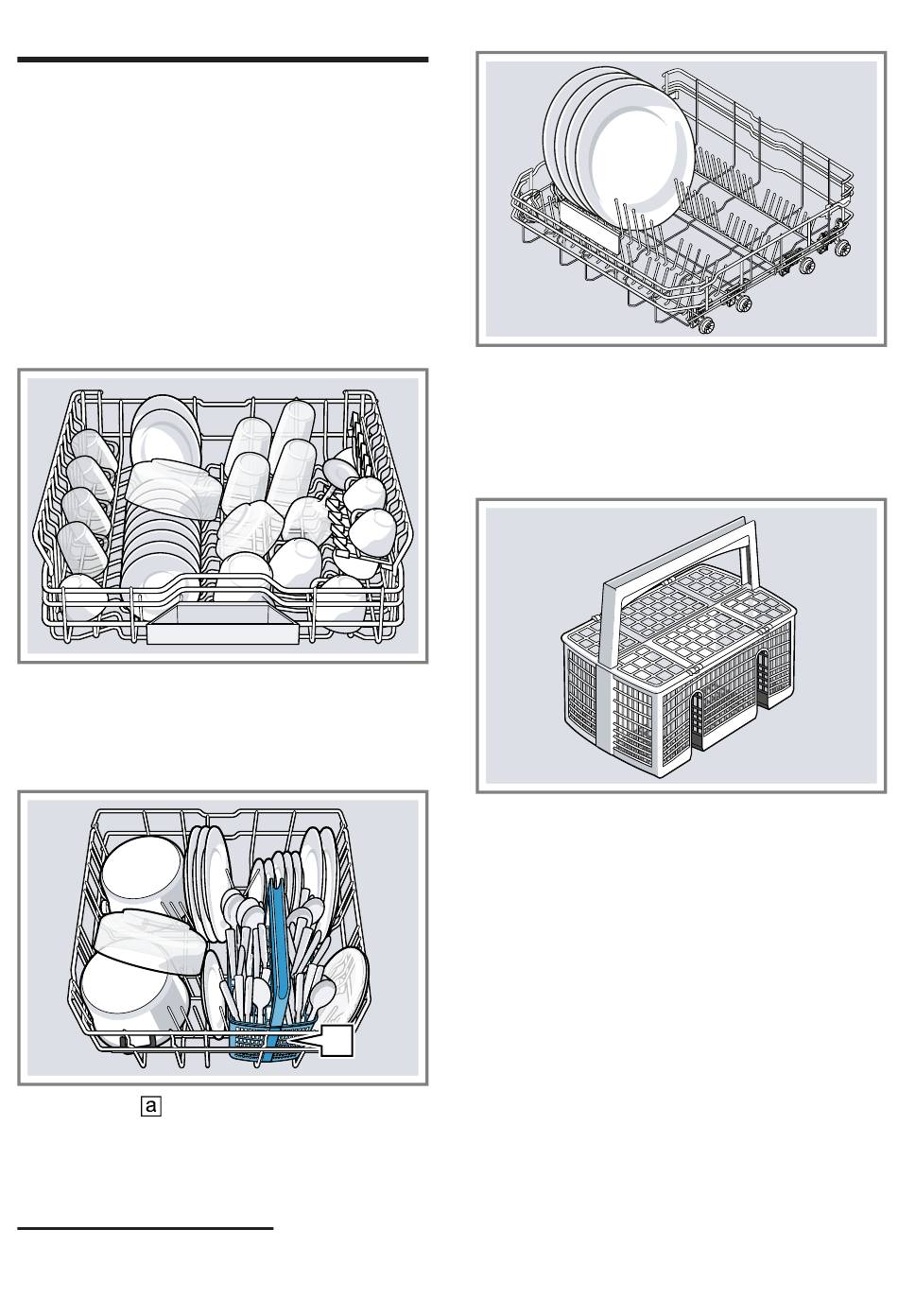 a