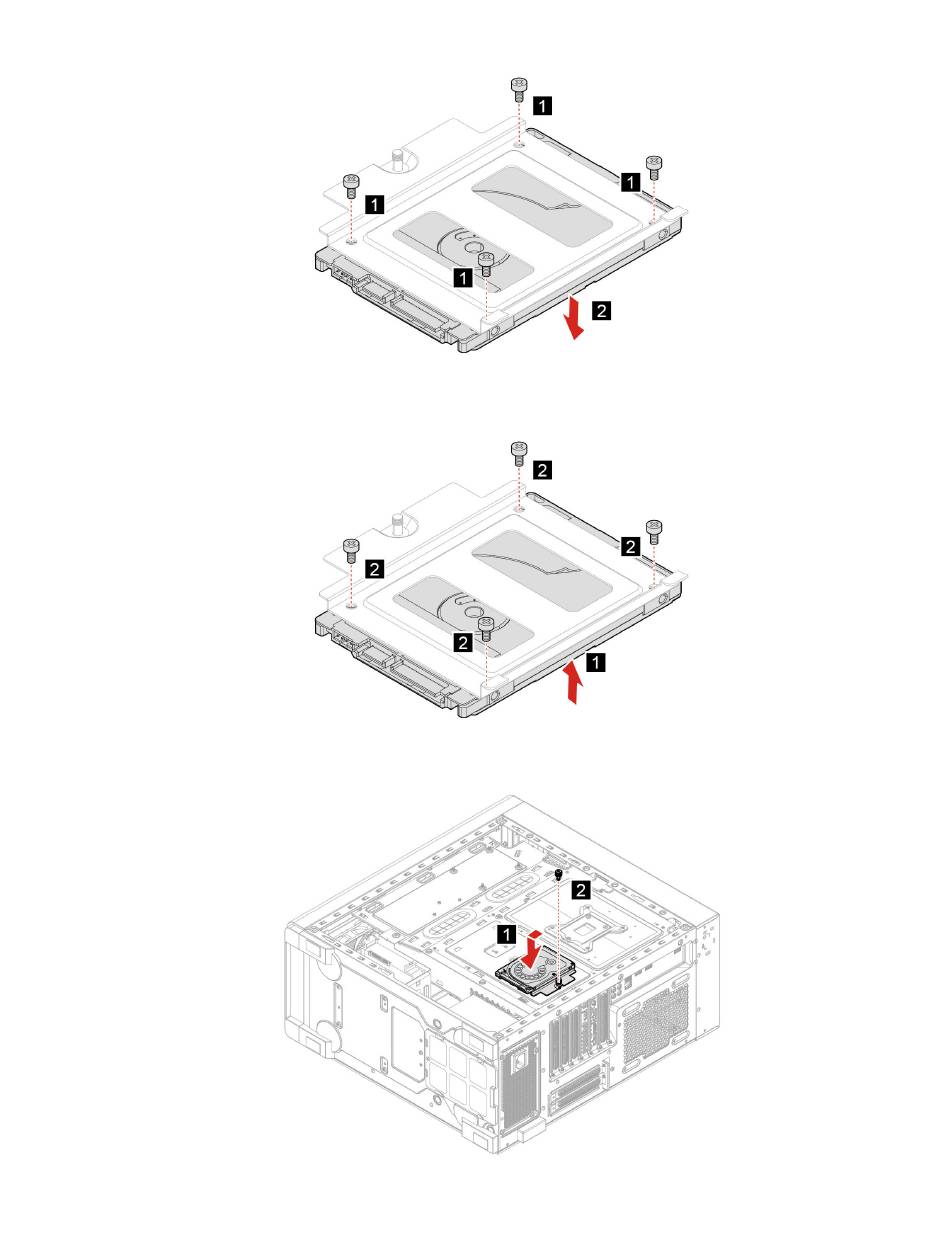 1
1
1
1
2

2
2
2
2
1

2
1