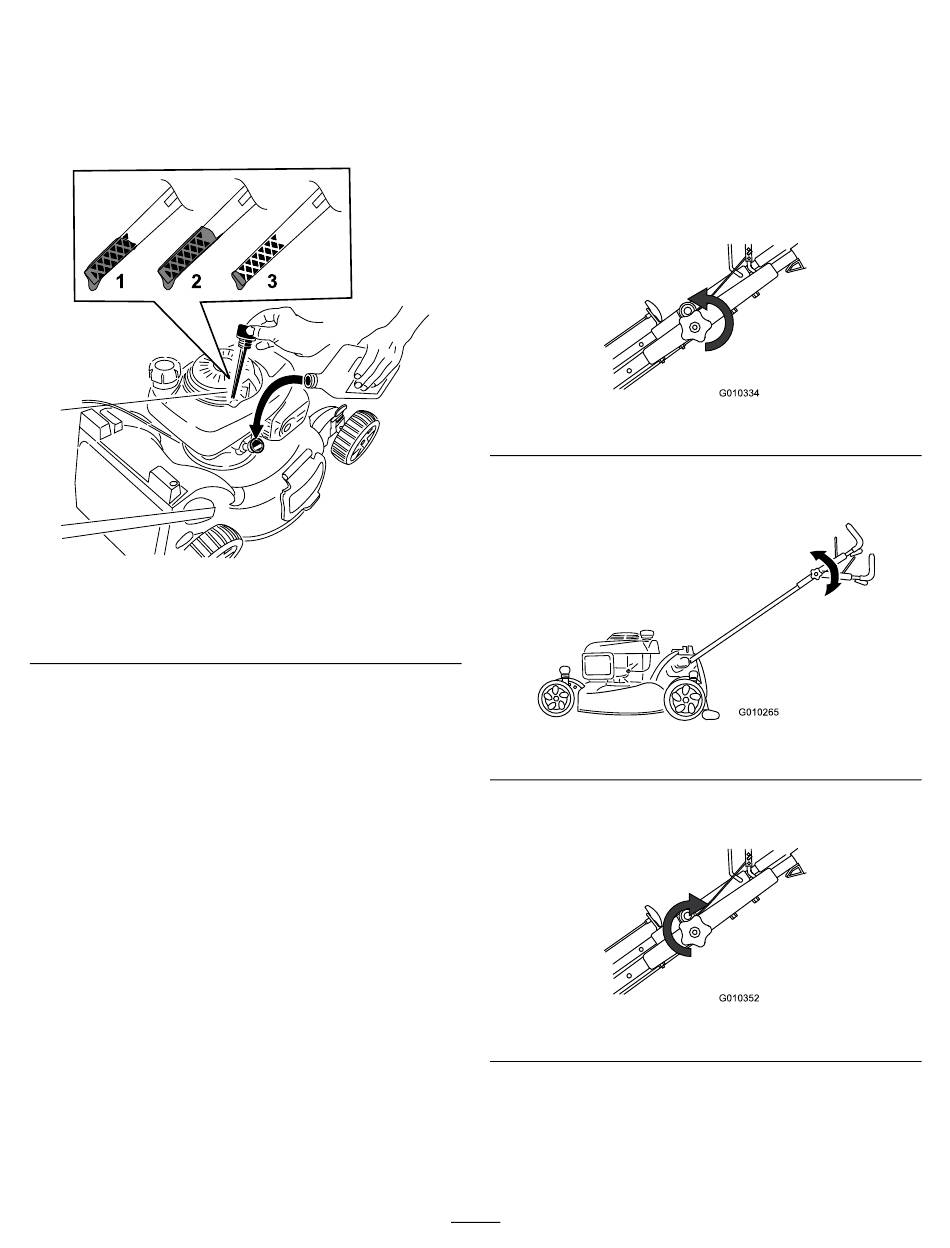 1
2
3

G010334

G010265

G010352