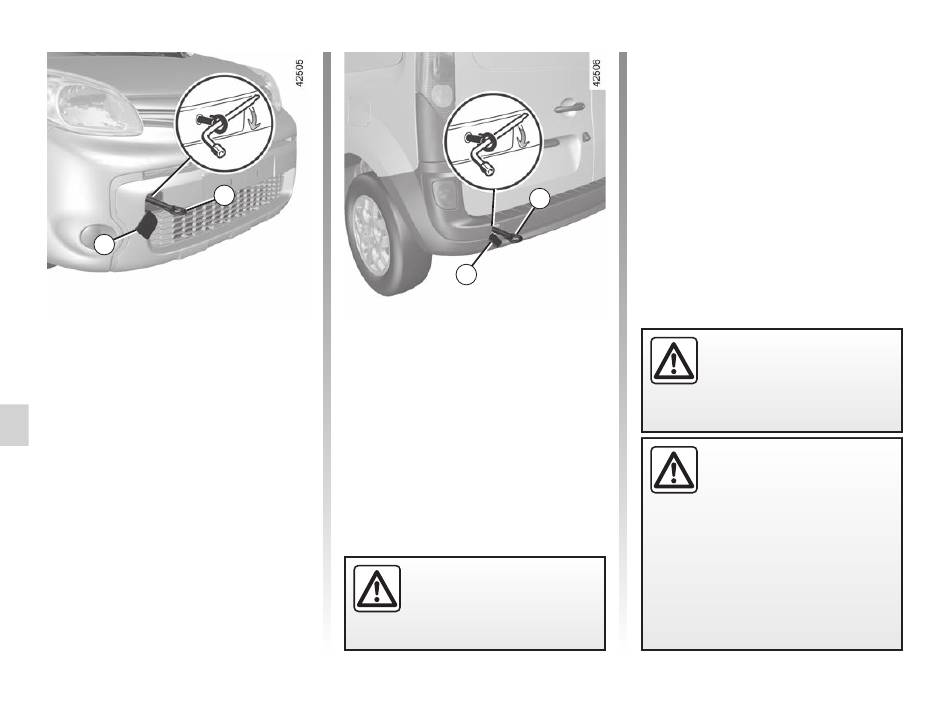 42505

42506