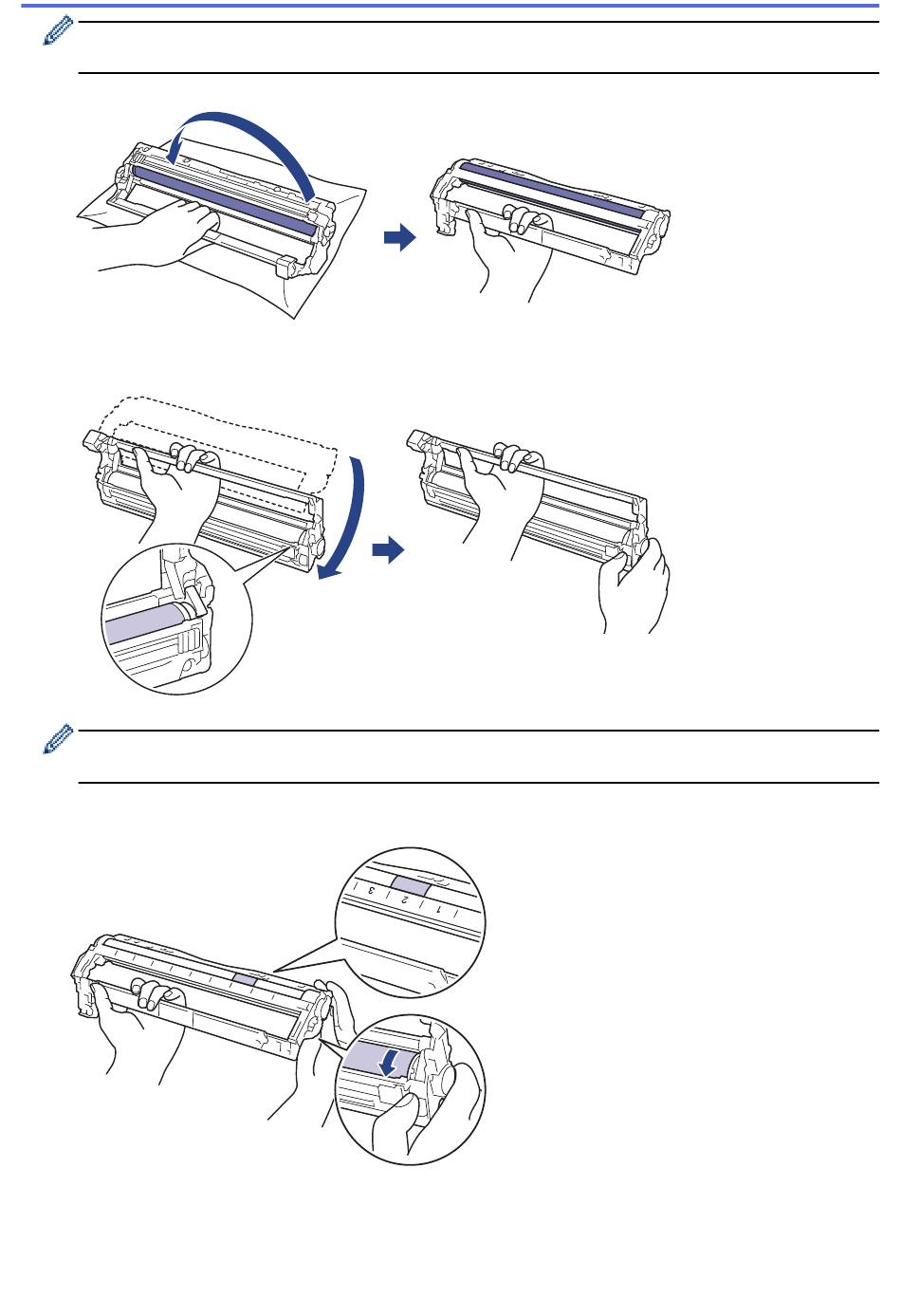 3

2

1