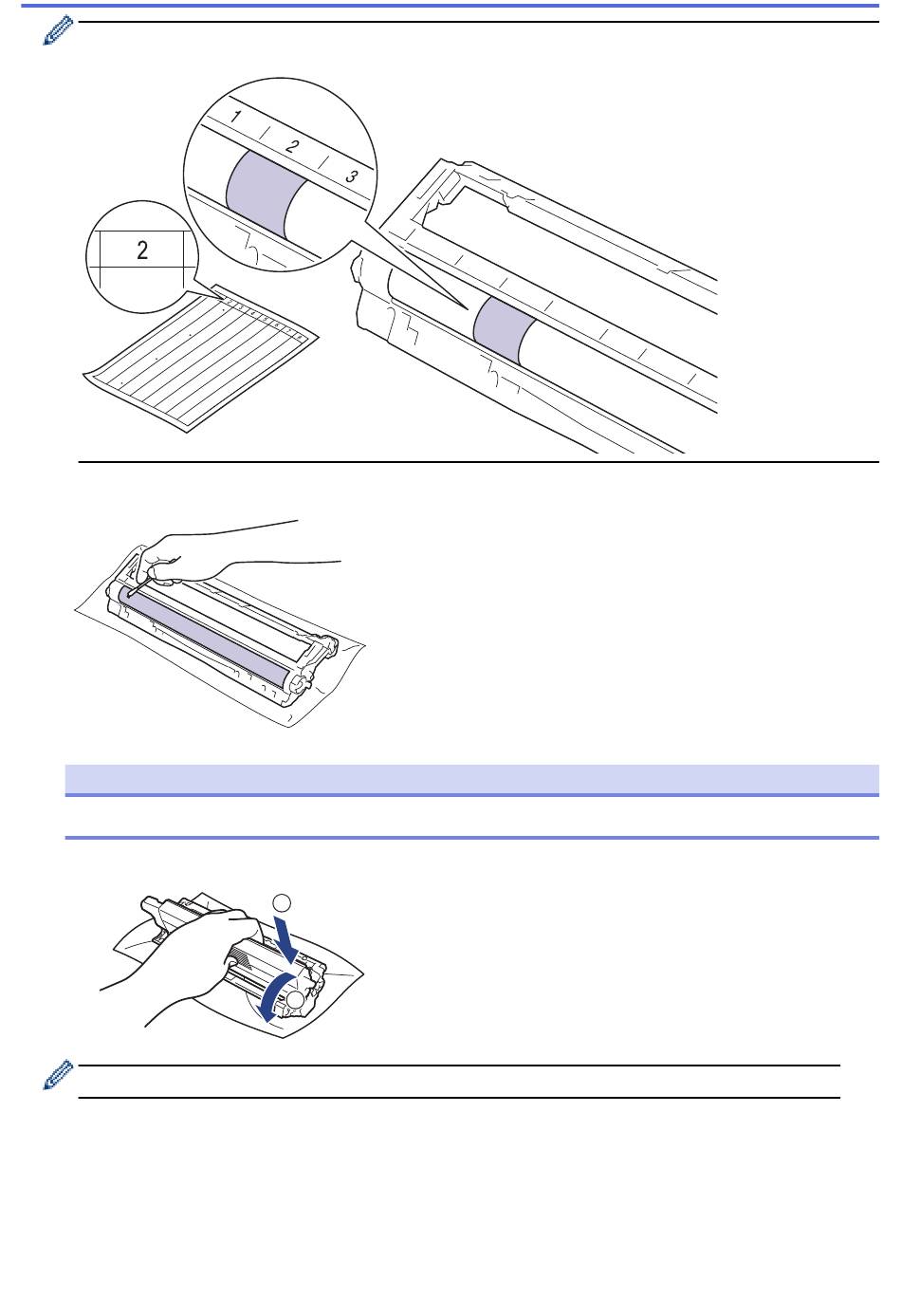 1

2

3

2