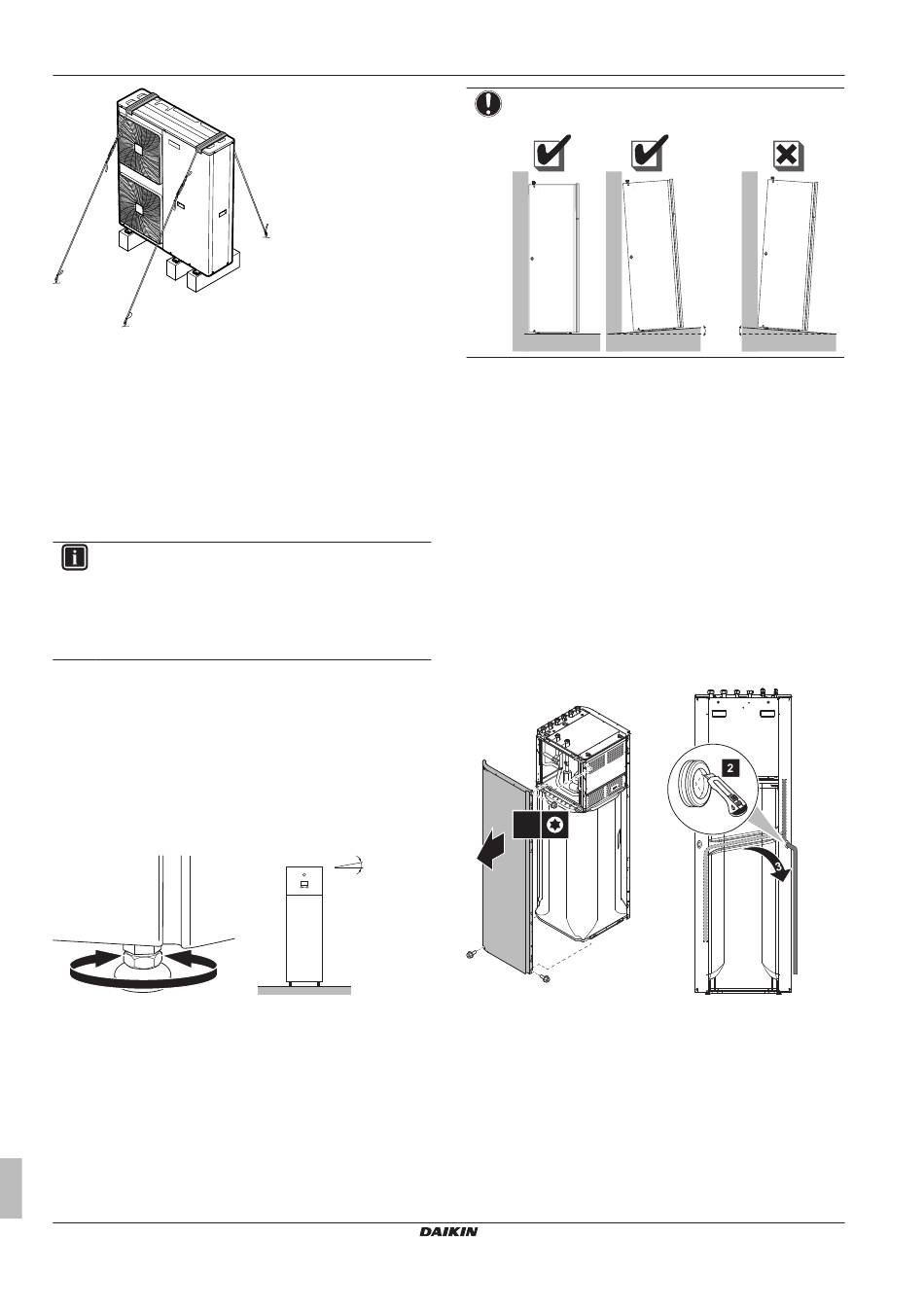 2

3

DAIKIN