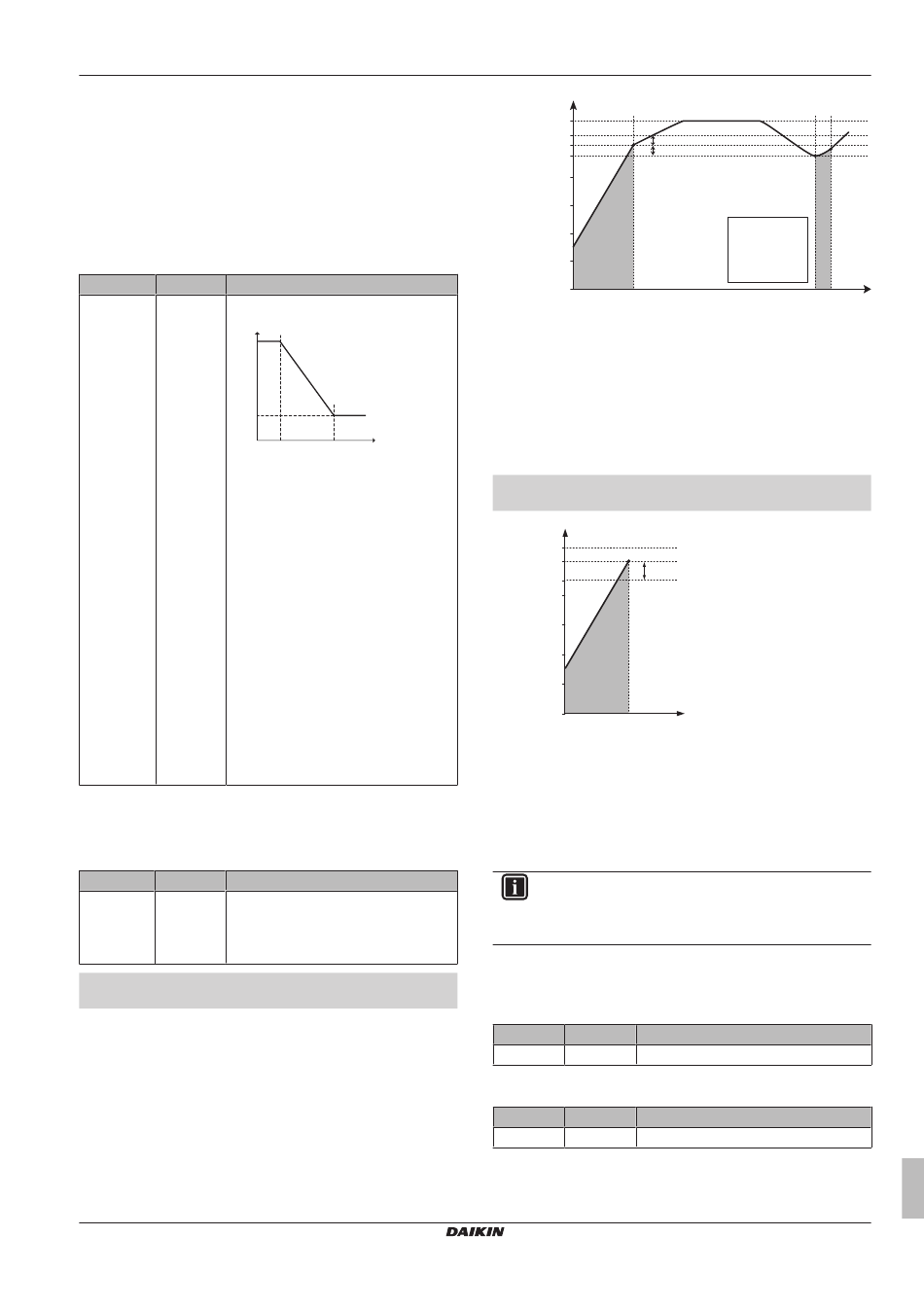 DAIKIN