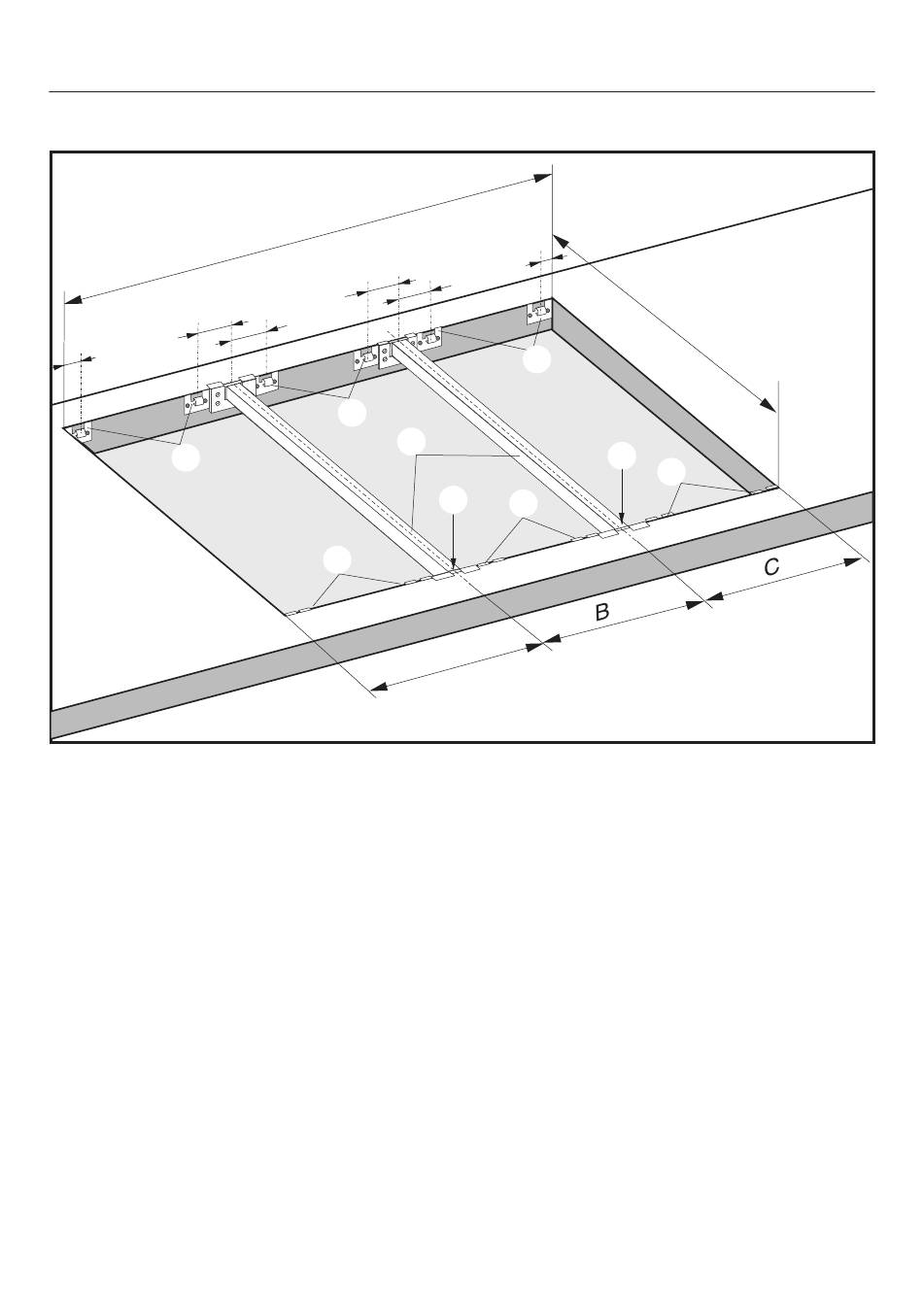 B

C