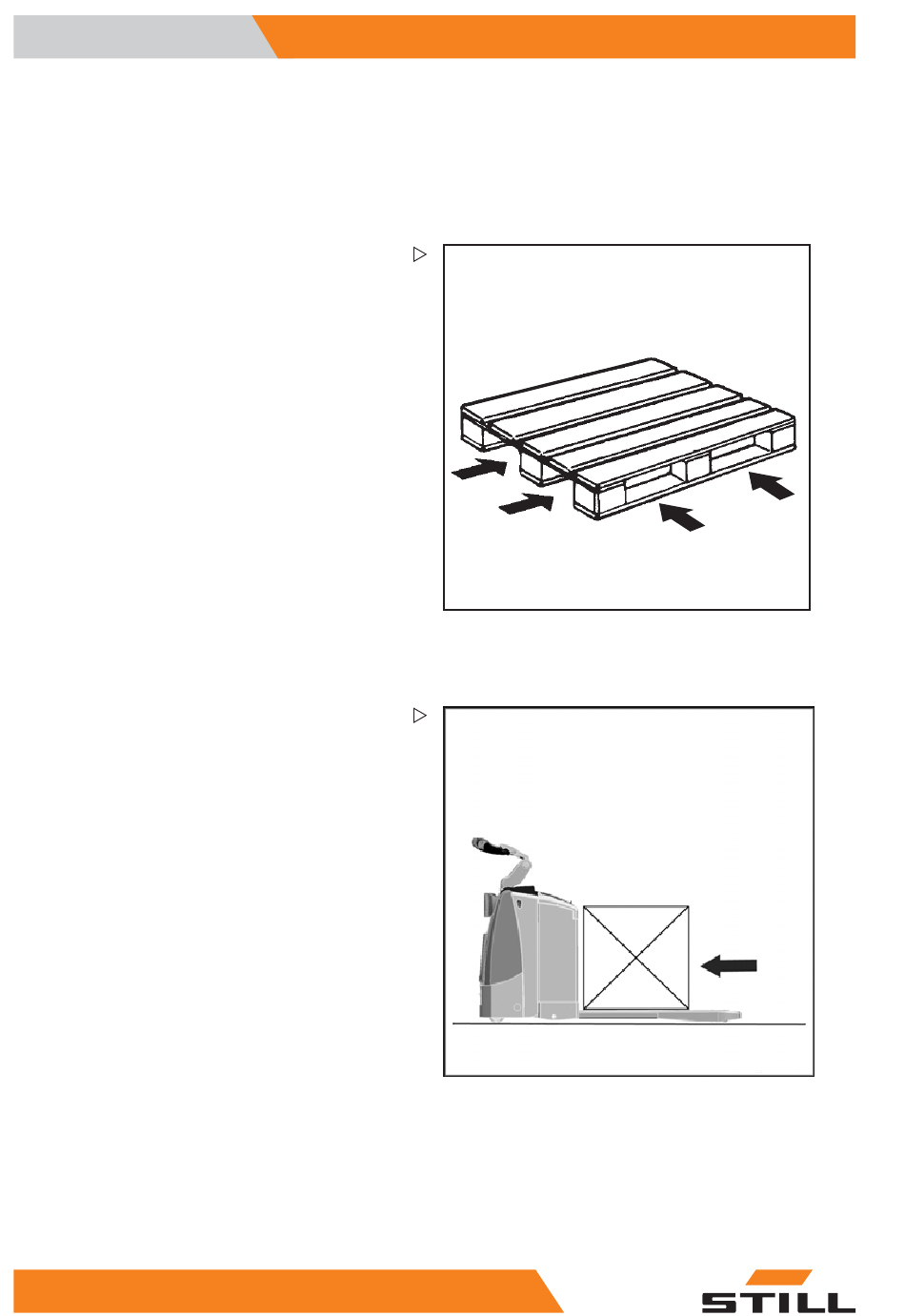 STILL