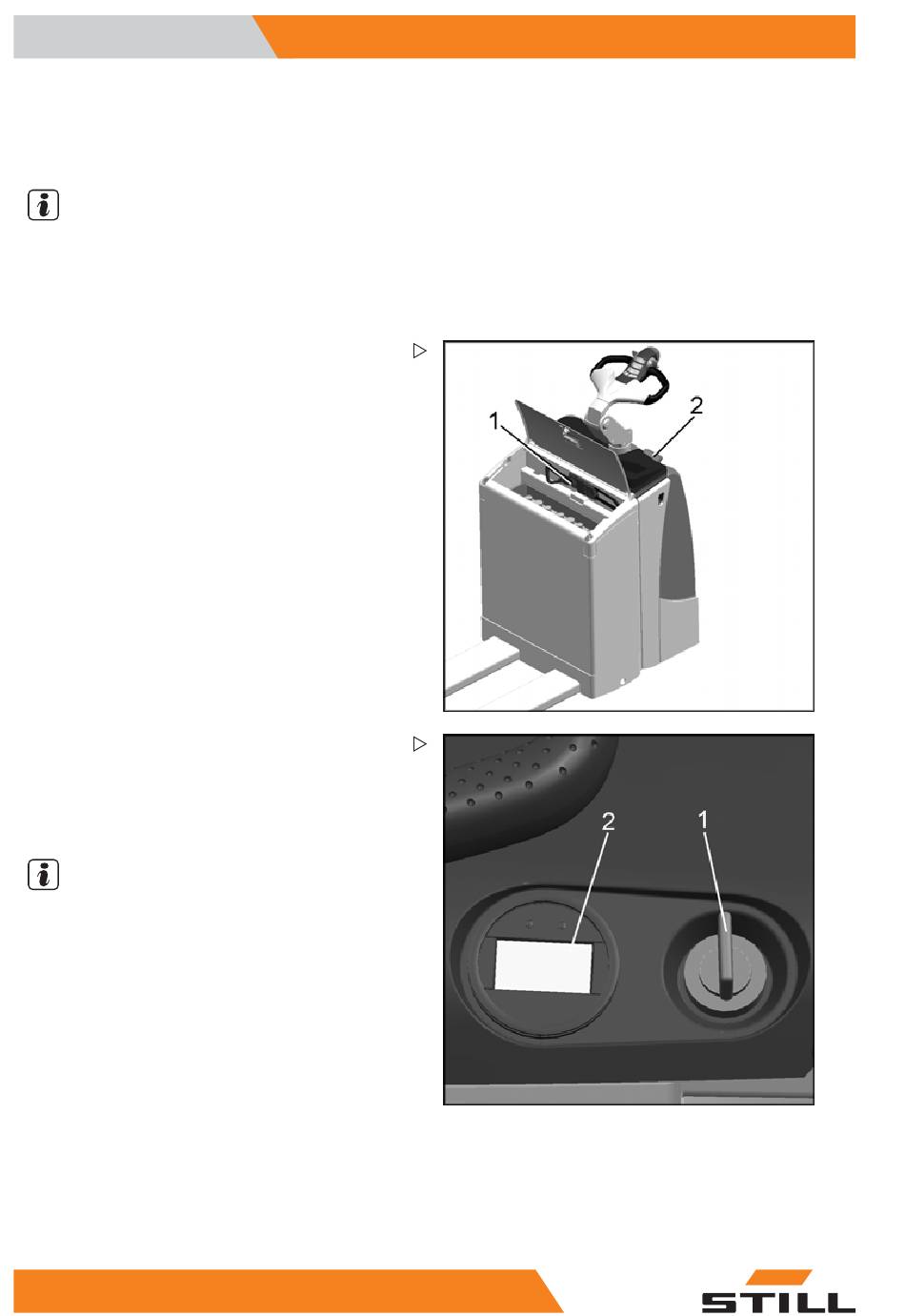 1

2

2

1

STILL