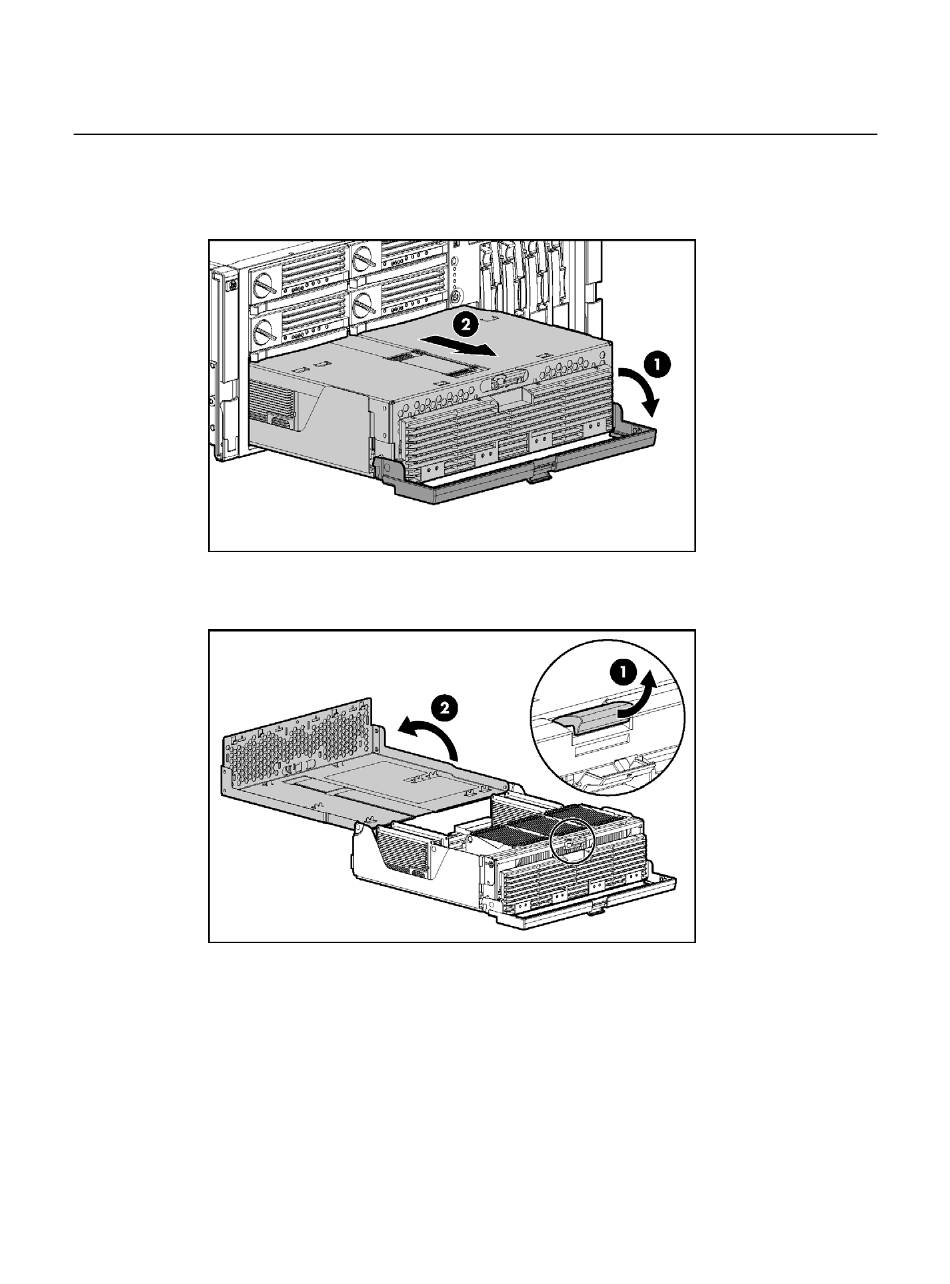 2
1
1
2