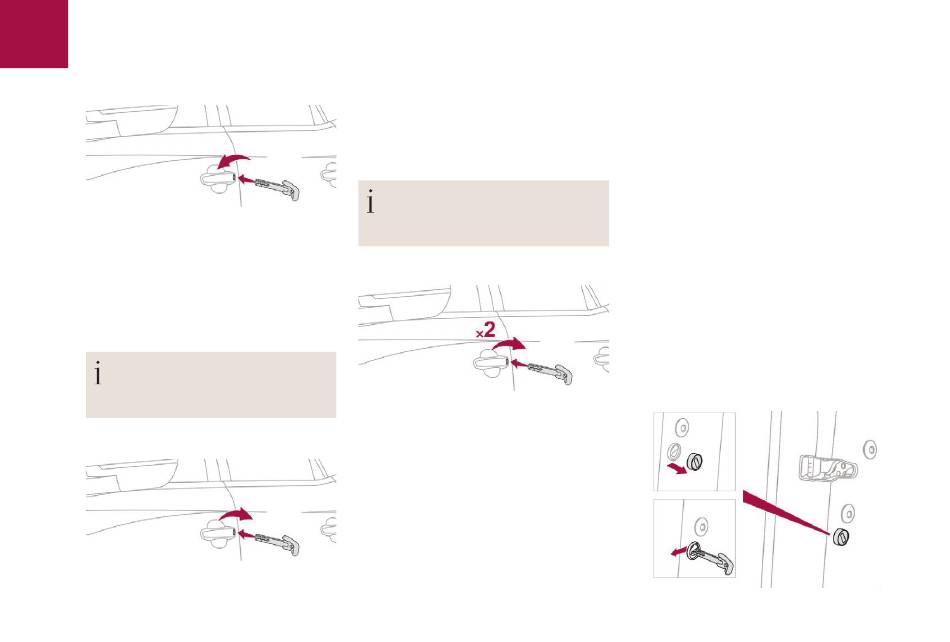 i

i

×2