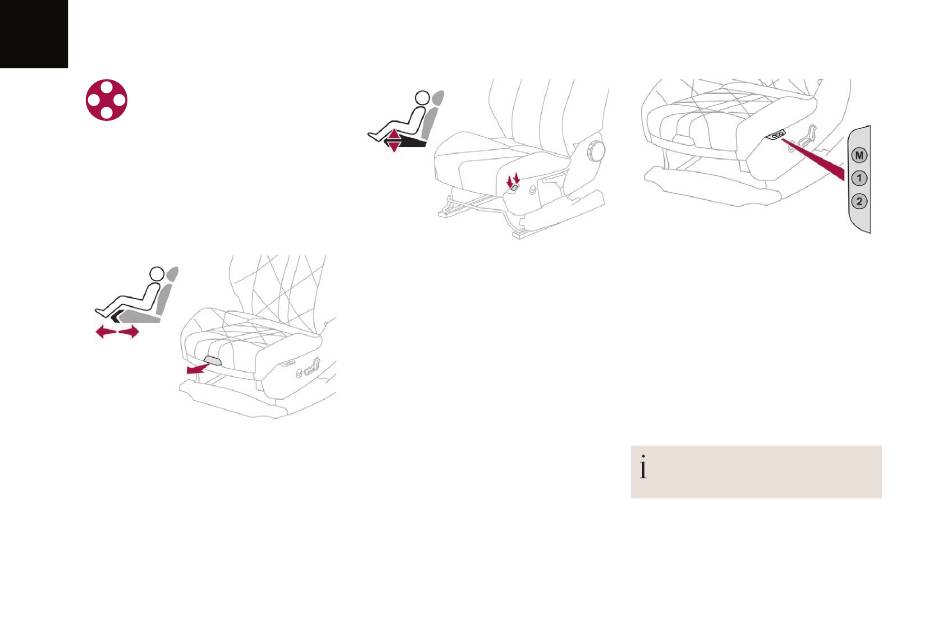 M
1
2
i