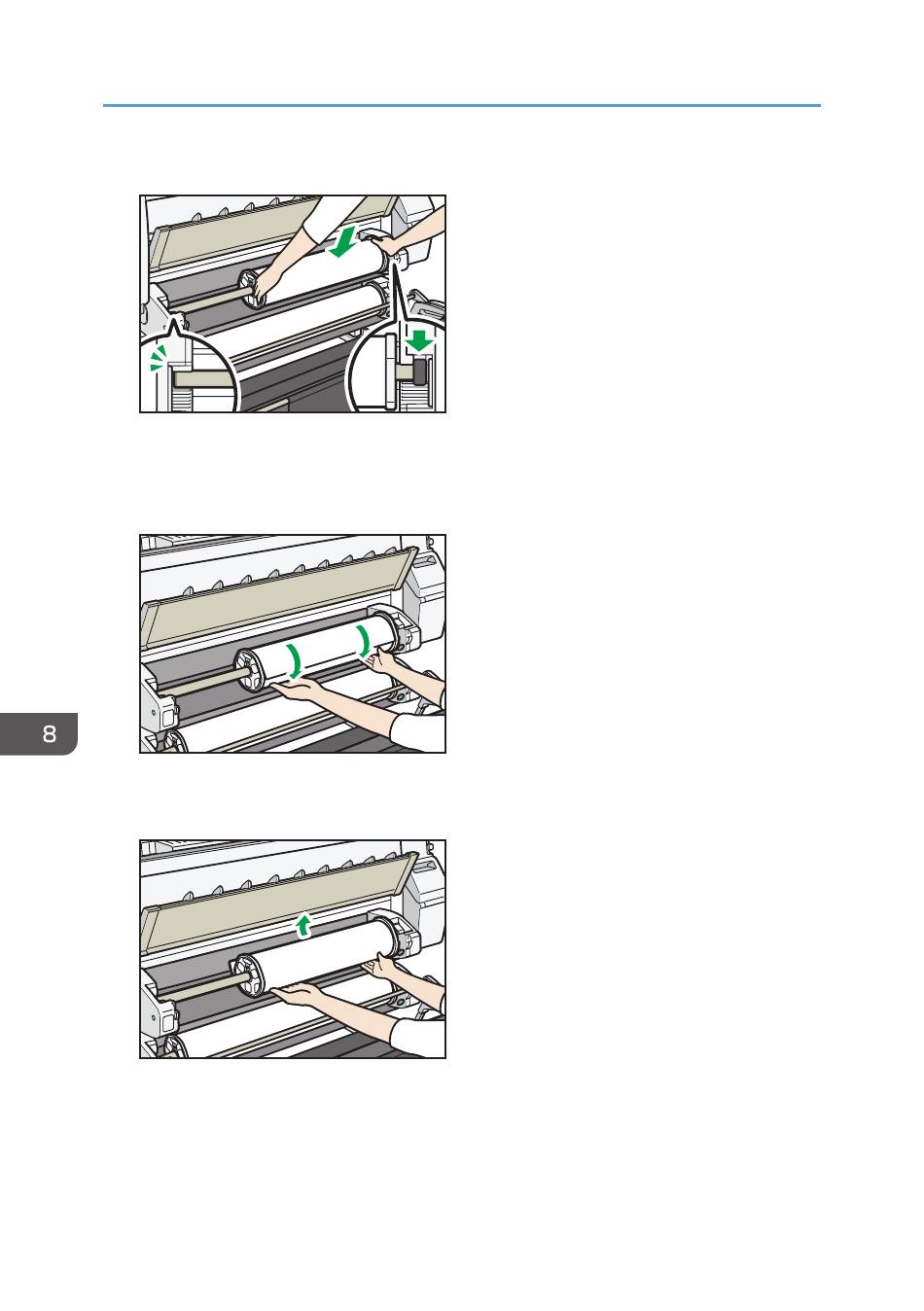 8