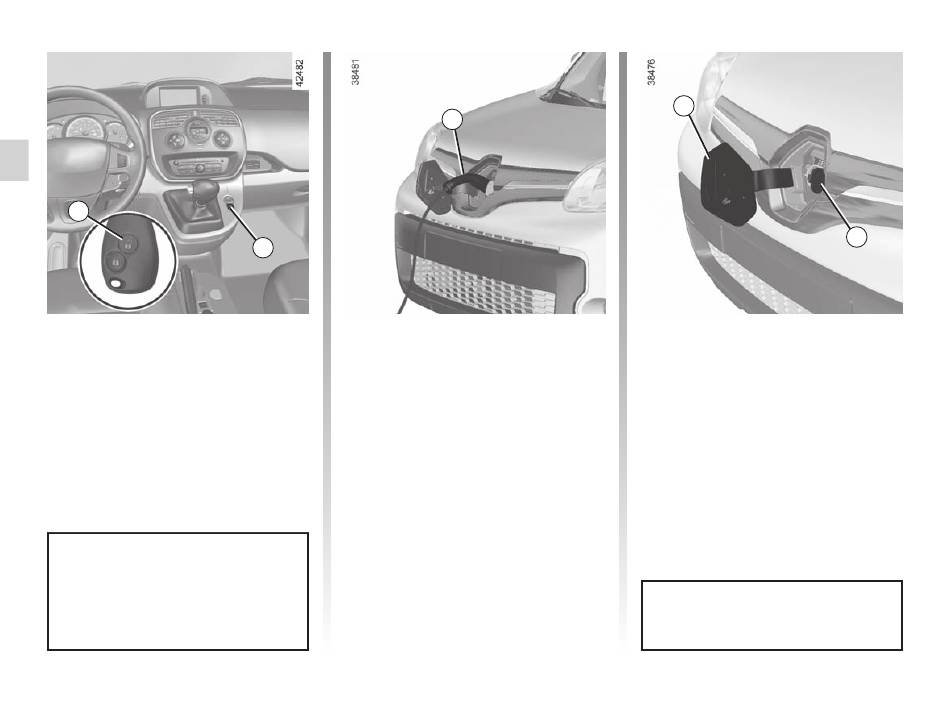 42482

38481

38476