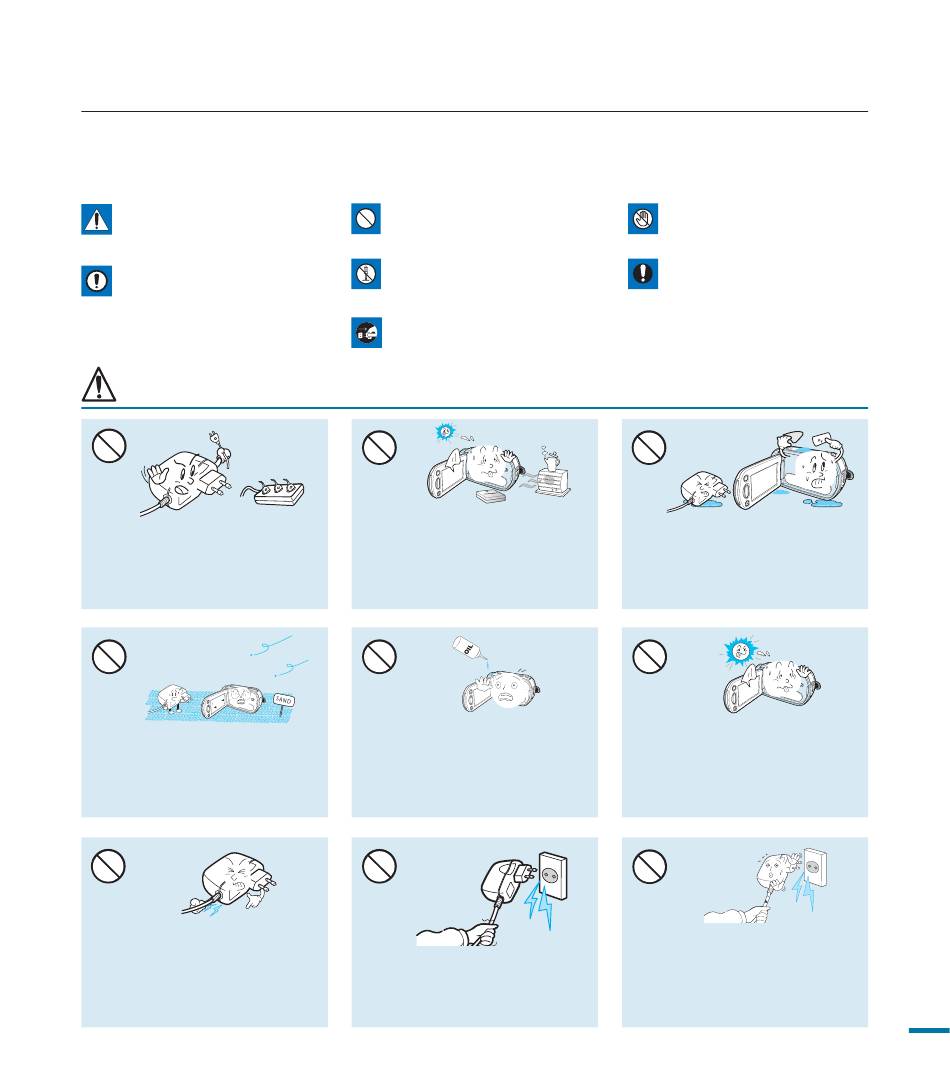 SAND

OIL