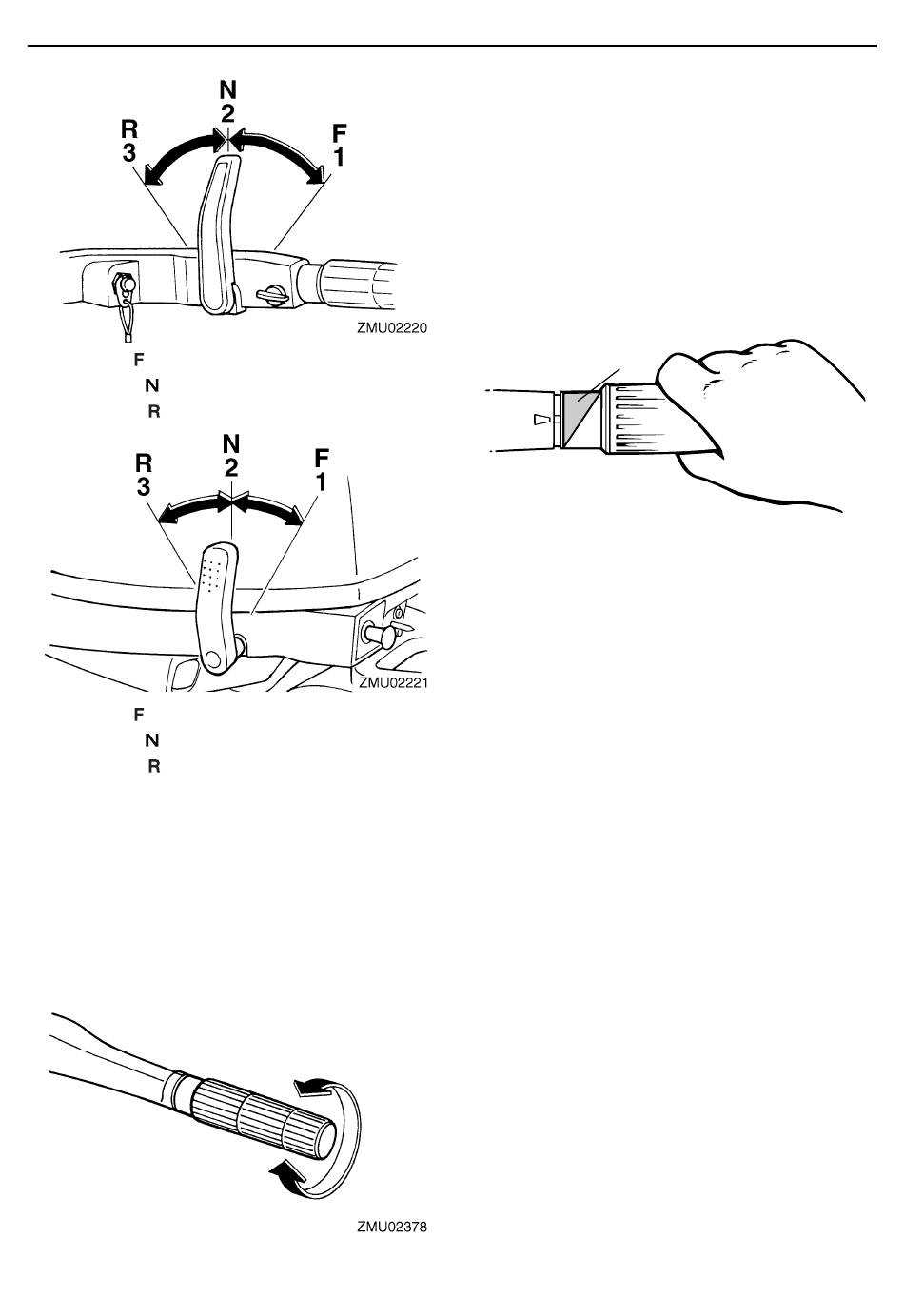 N
2
R
3
F
1

ZMU02220

F
N
R

N
2
R
3
F
1

ZMU02221

F
N
R

ZMU02378