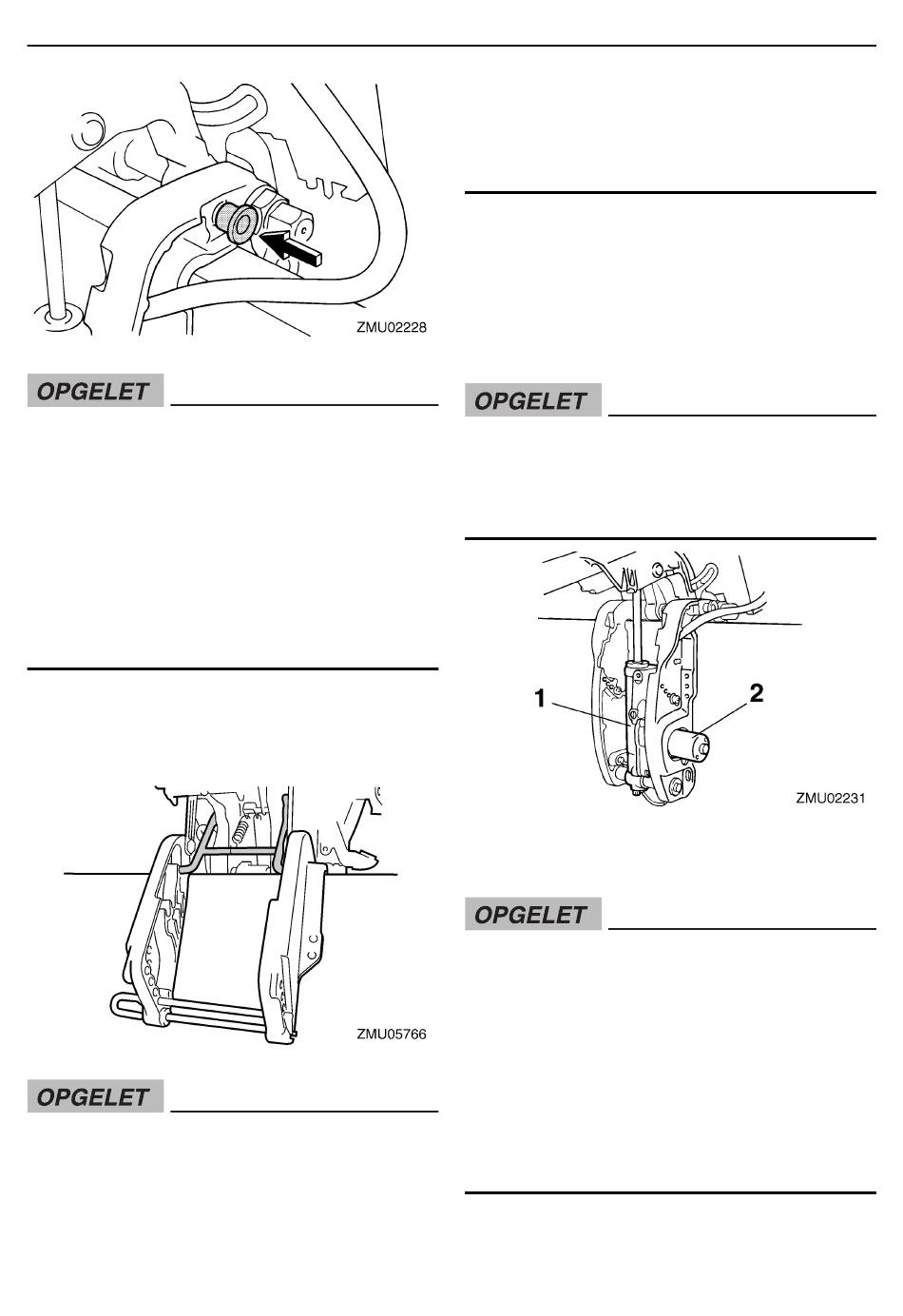 ZMU02228

OPGELET

ZMU05766

OPGELET

OPGELET

1

2

ZMU02231

OPGELET