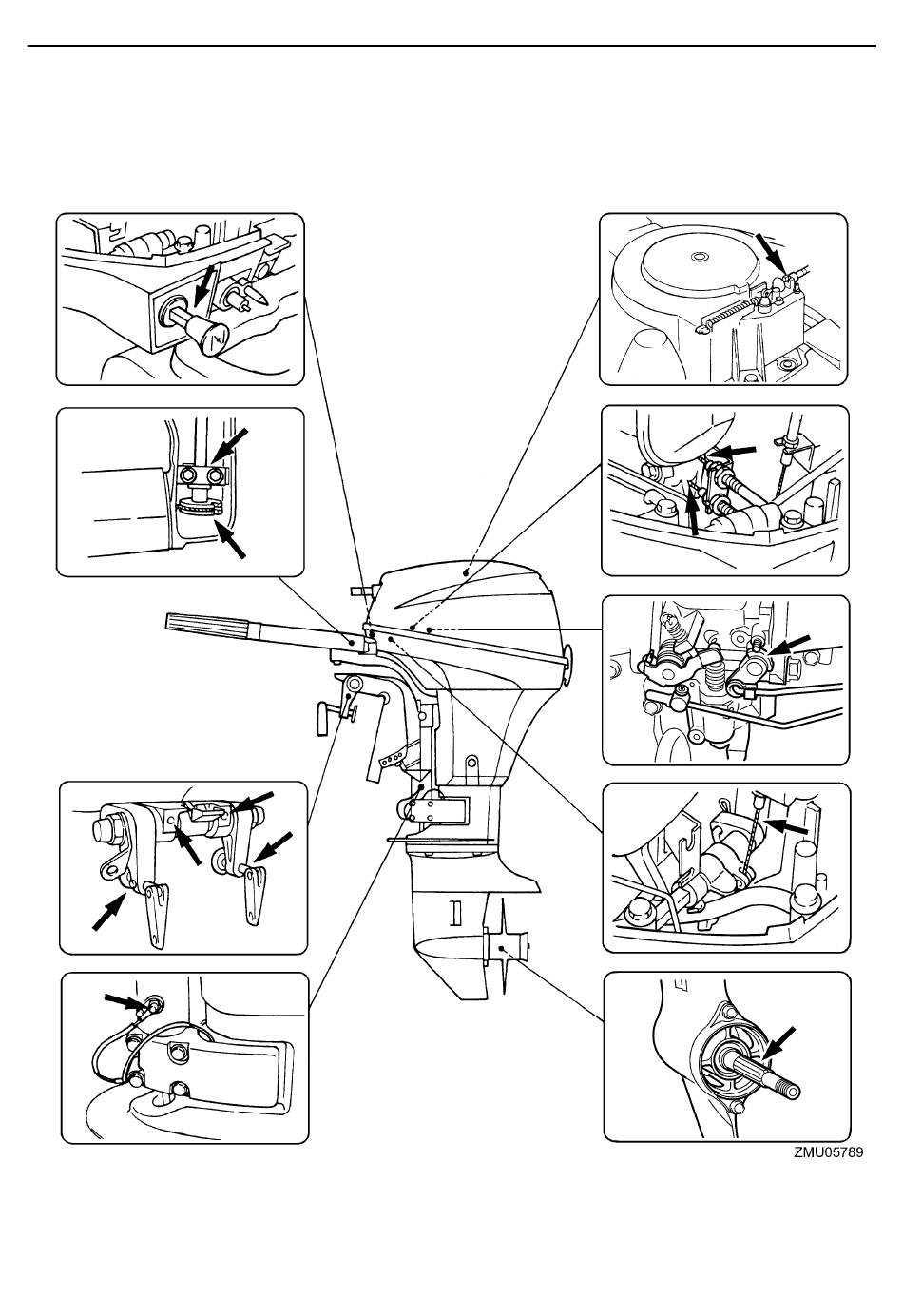 ZMU05789