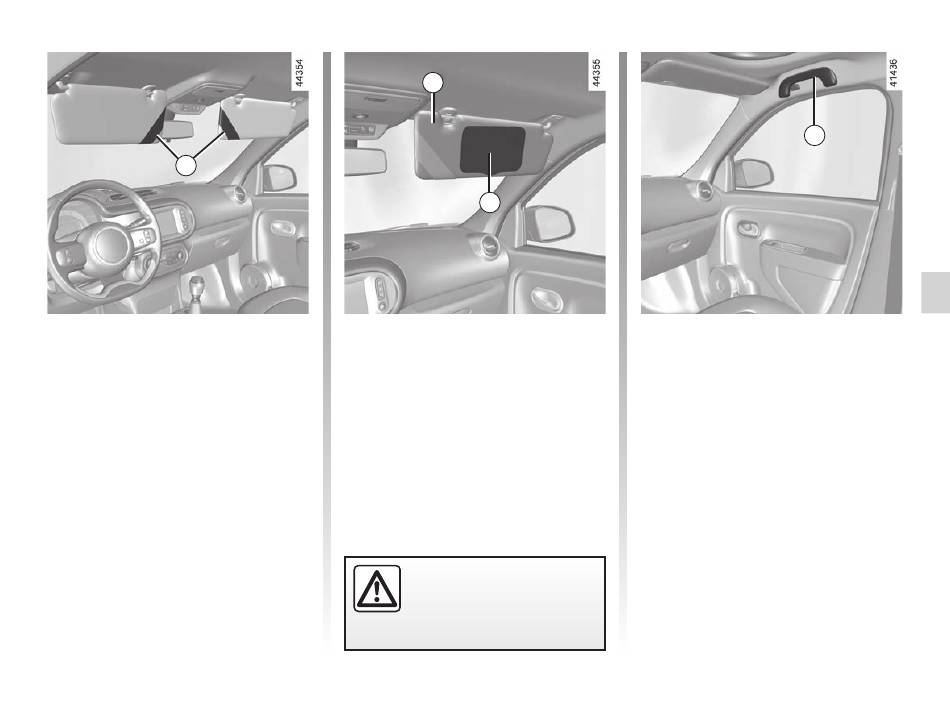 44354

44355

41436