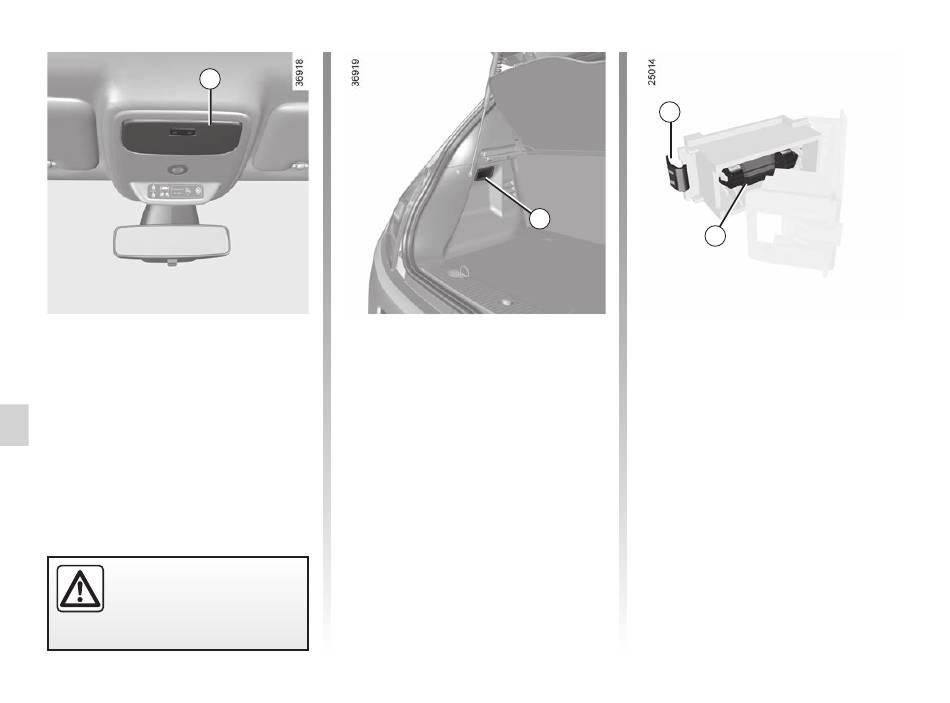 36918

36919

25014