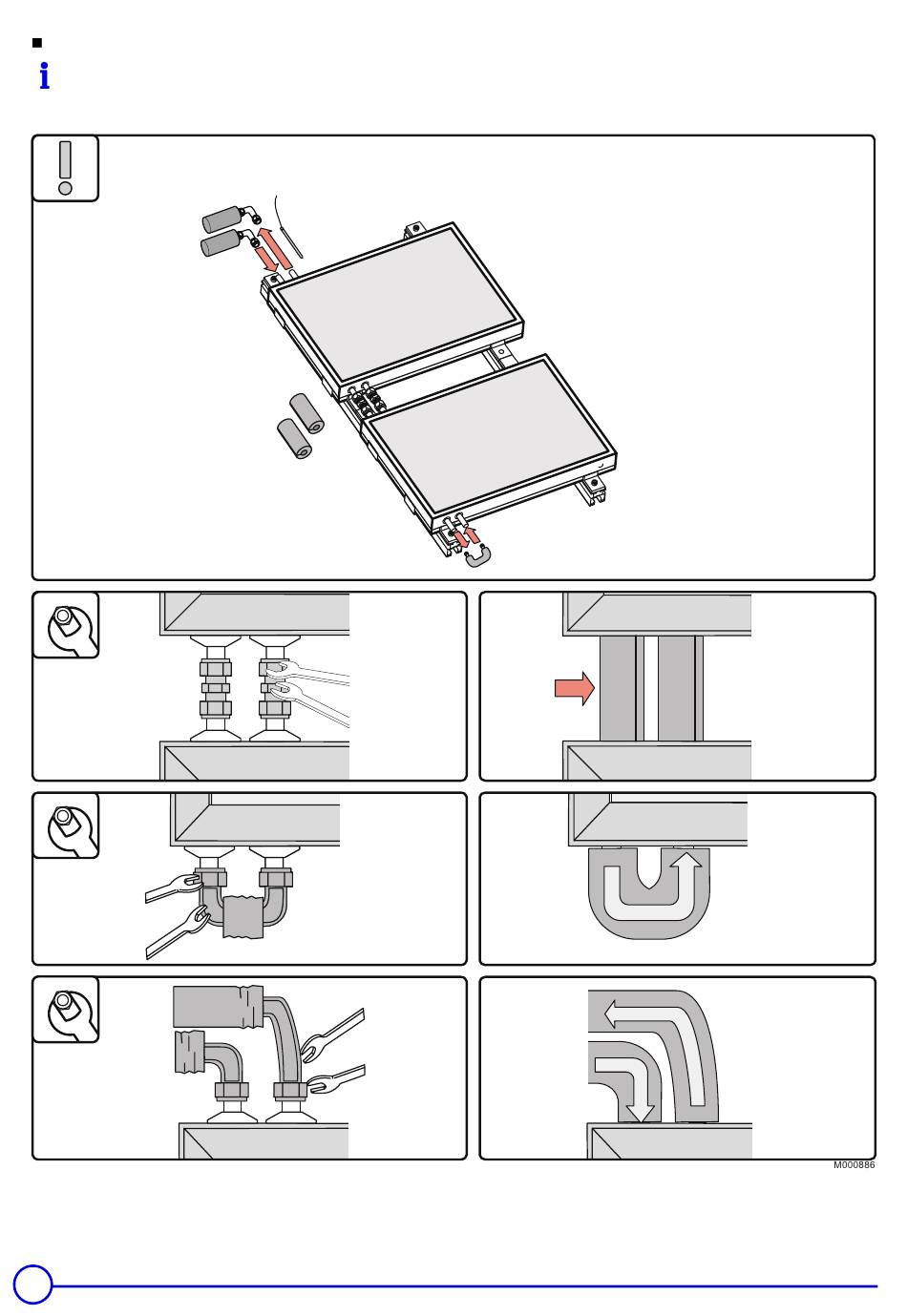 M000886