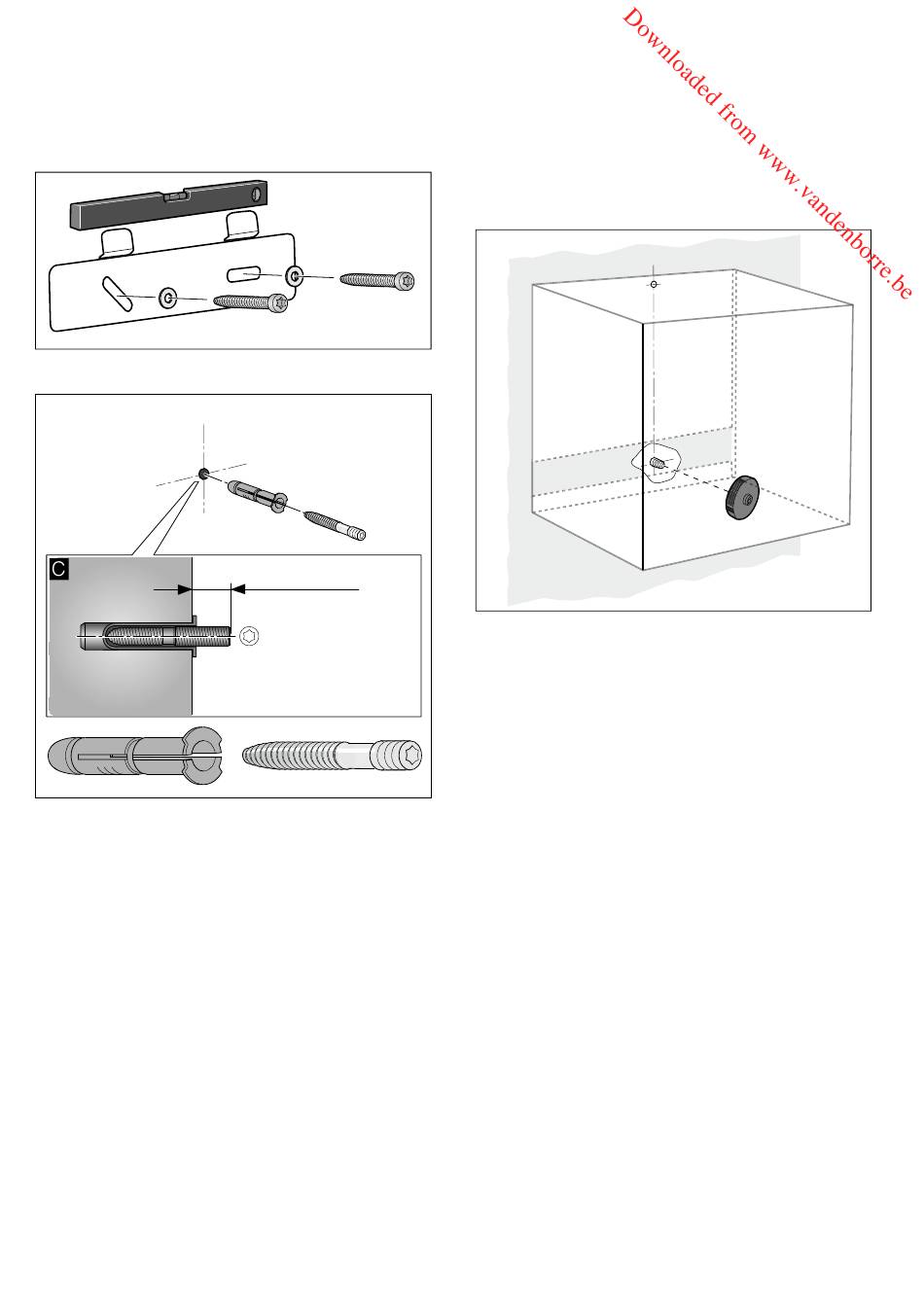 Downloaded from www.vandenborre.be

C