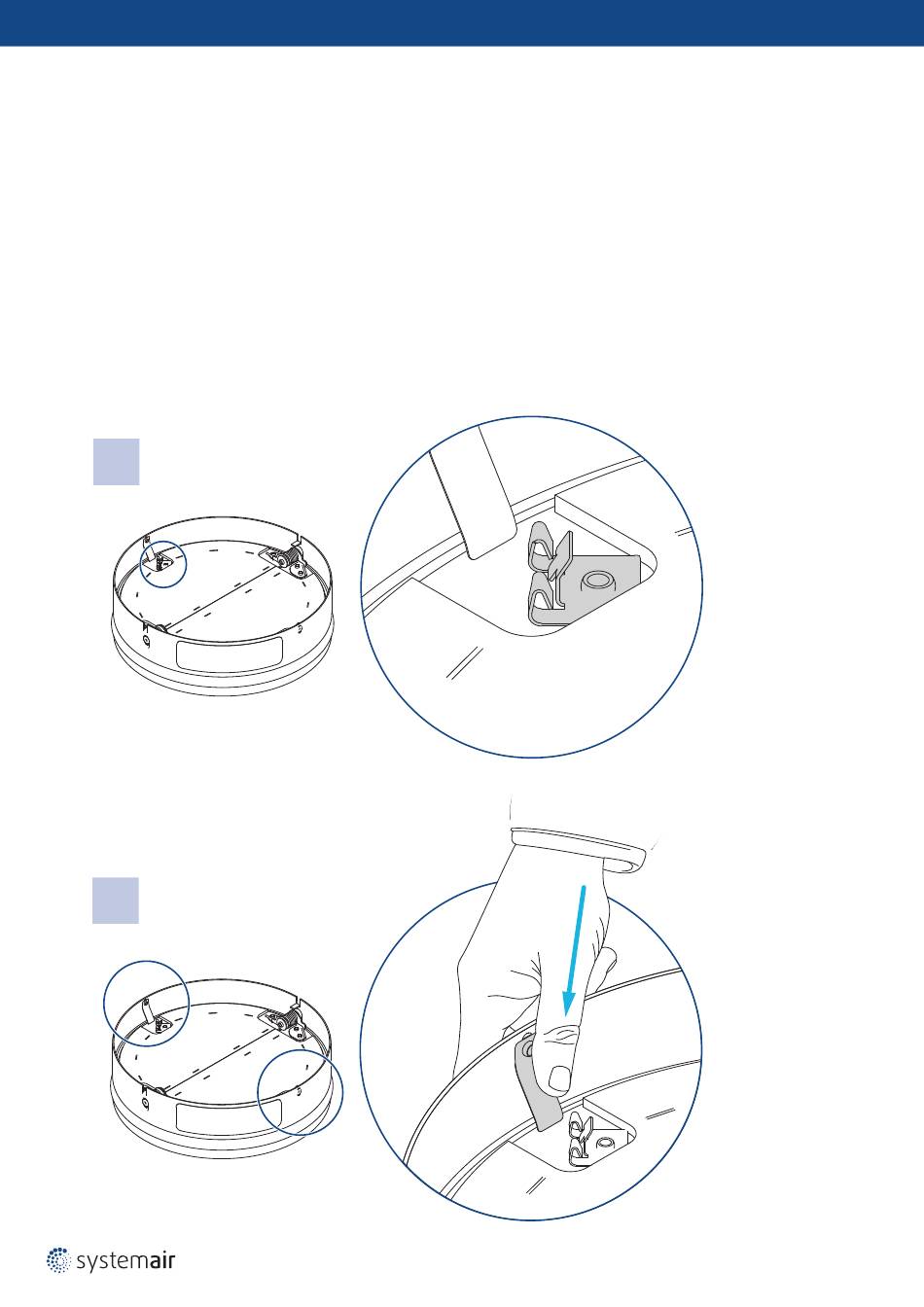 systemair