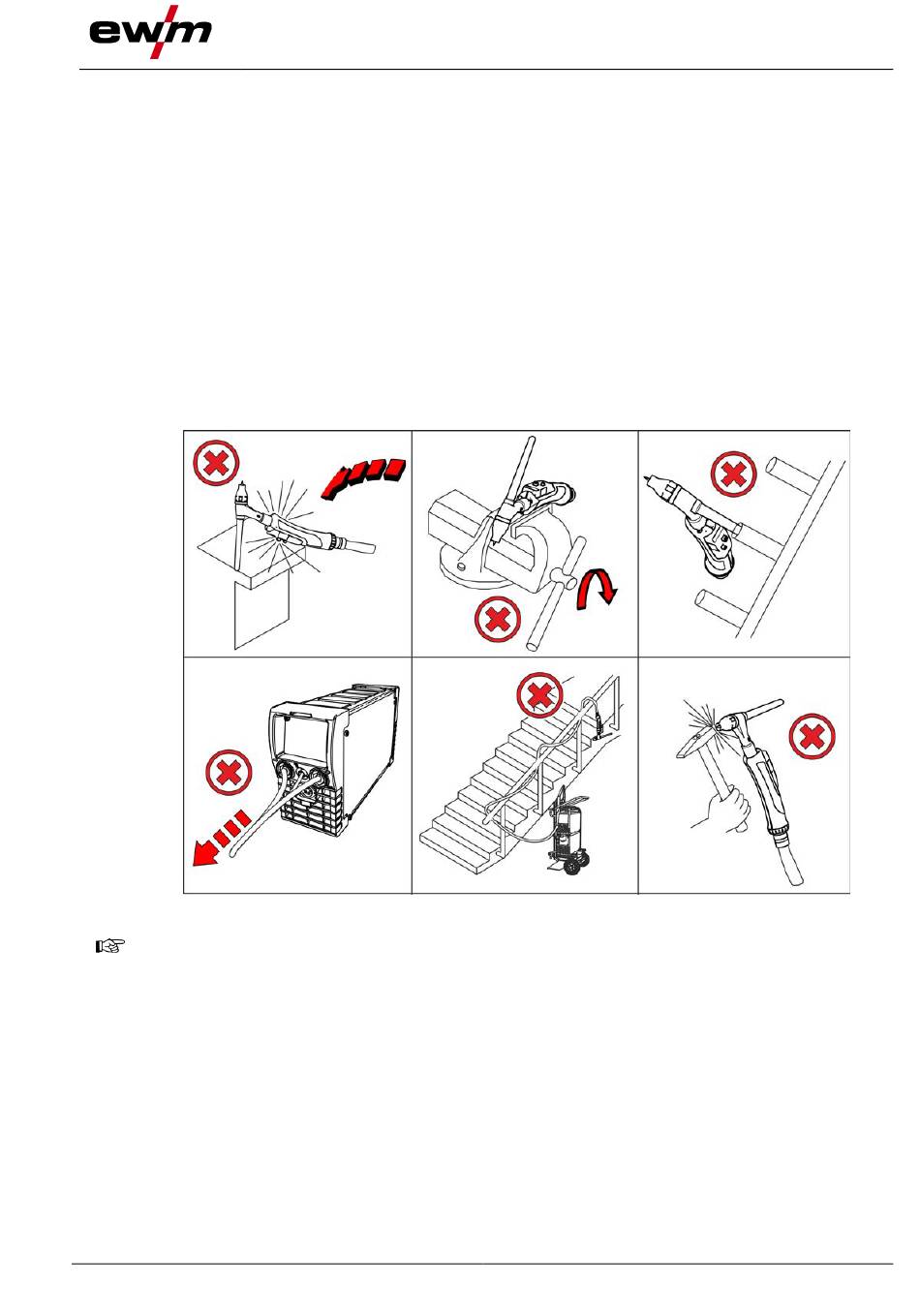 ewm