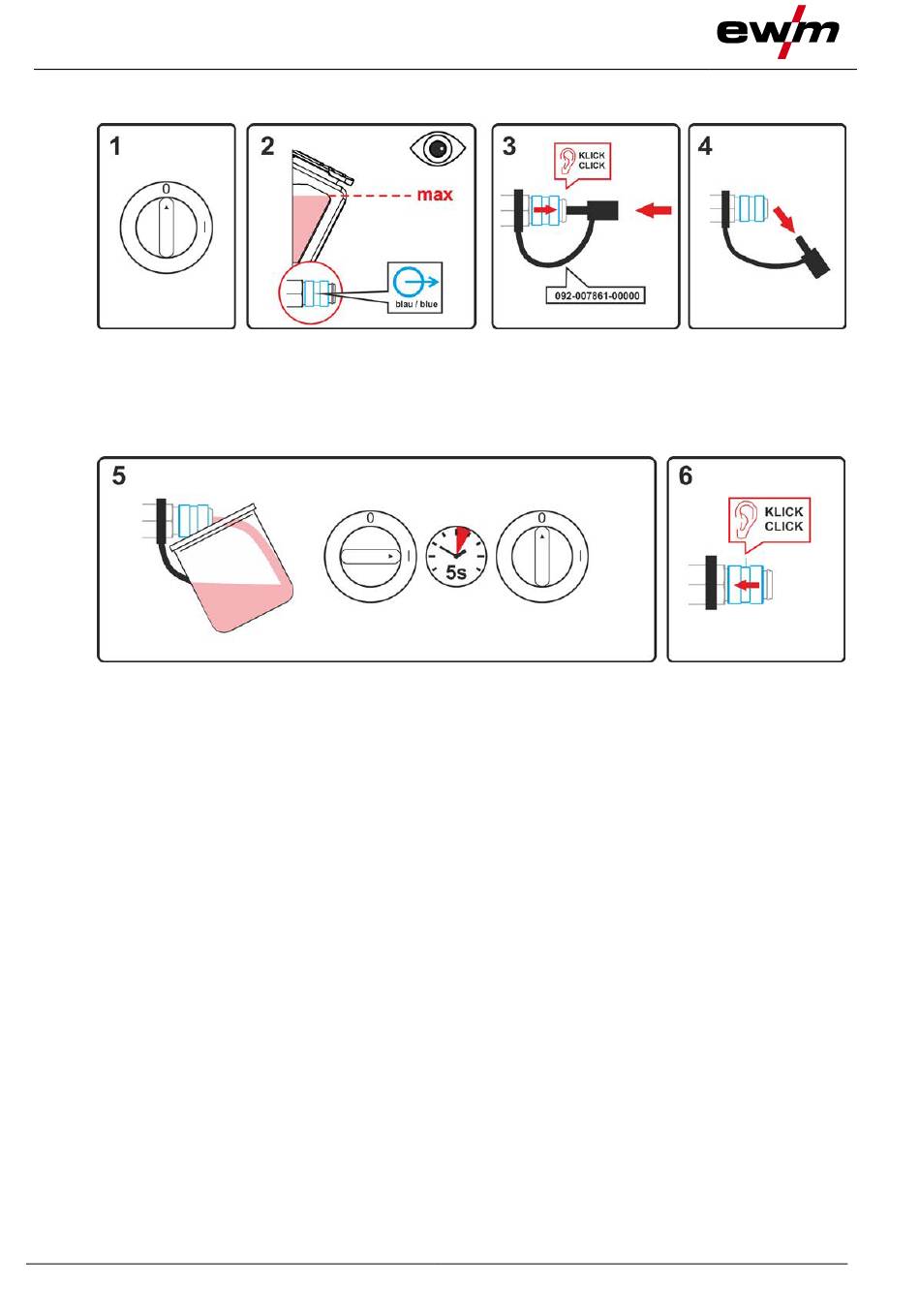 ewm

1

0

I

2

max

blau / blue

3

KLICK
CLICK

092-007861-00000

4

5

0

I

5s

0

I

6

KLICK
CLICK