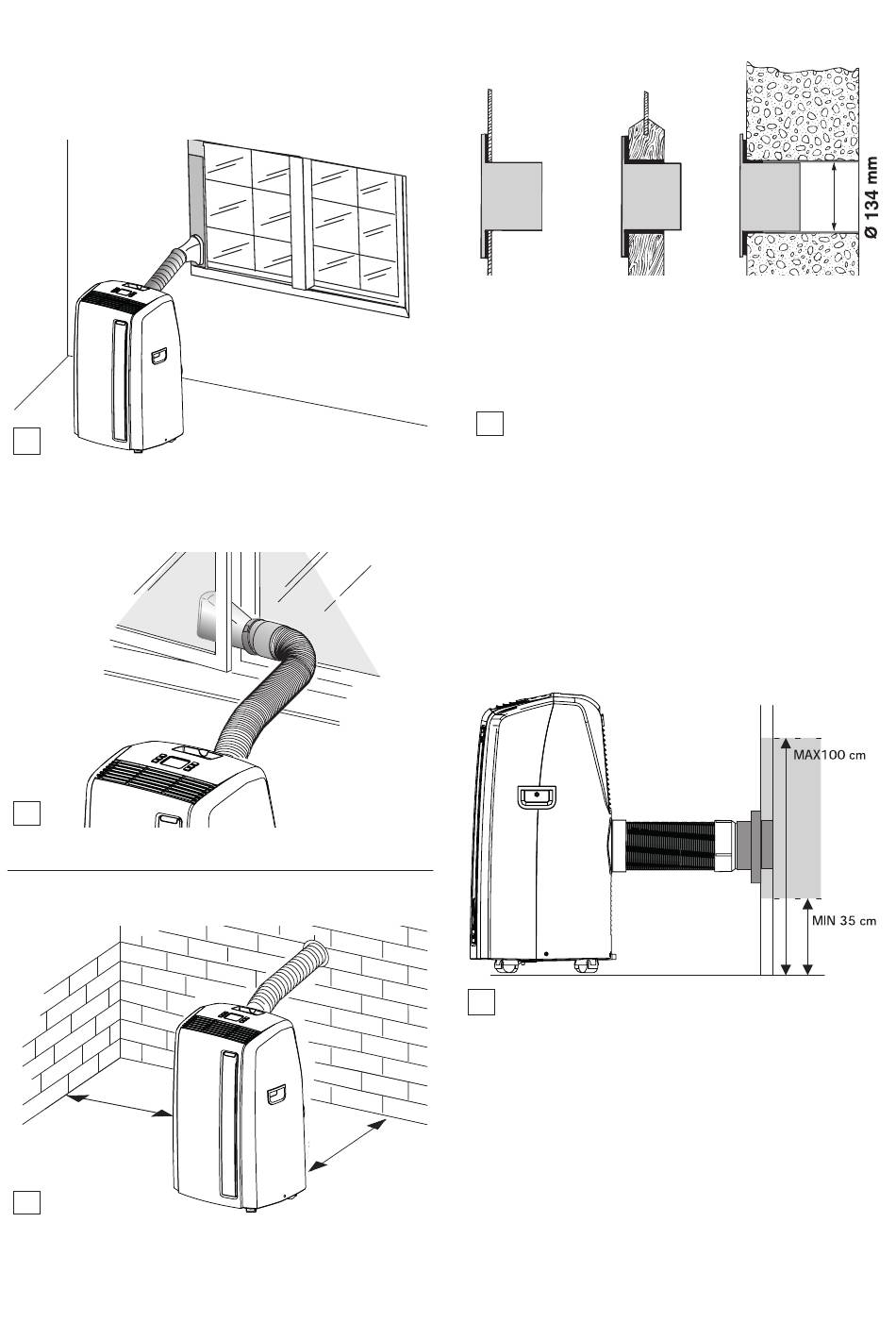 Ø 134 mm

MAX100 cm

MIN 35 cm