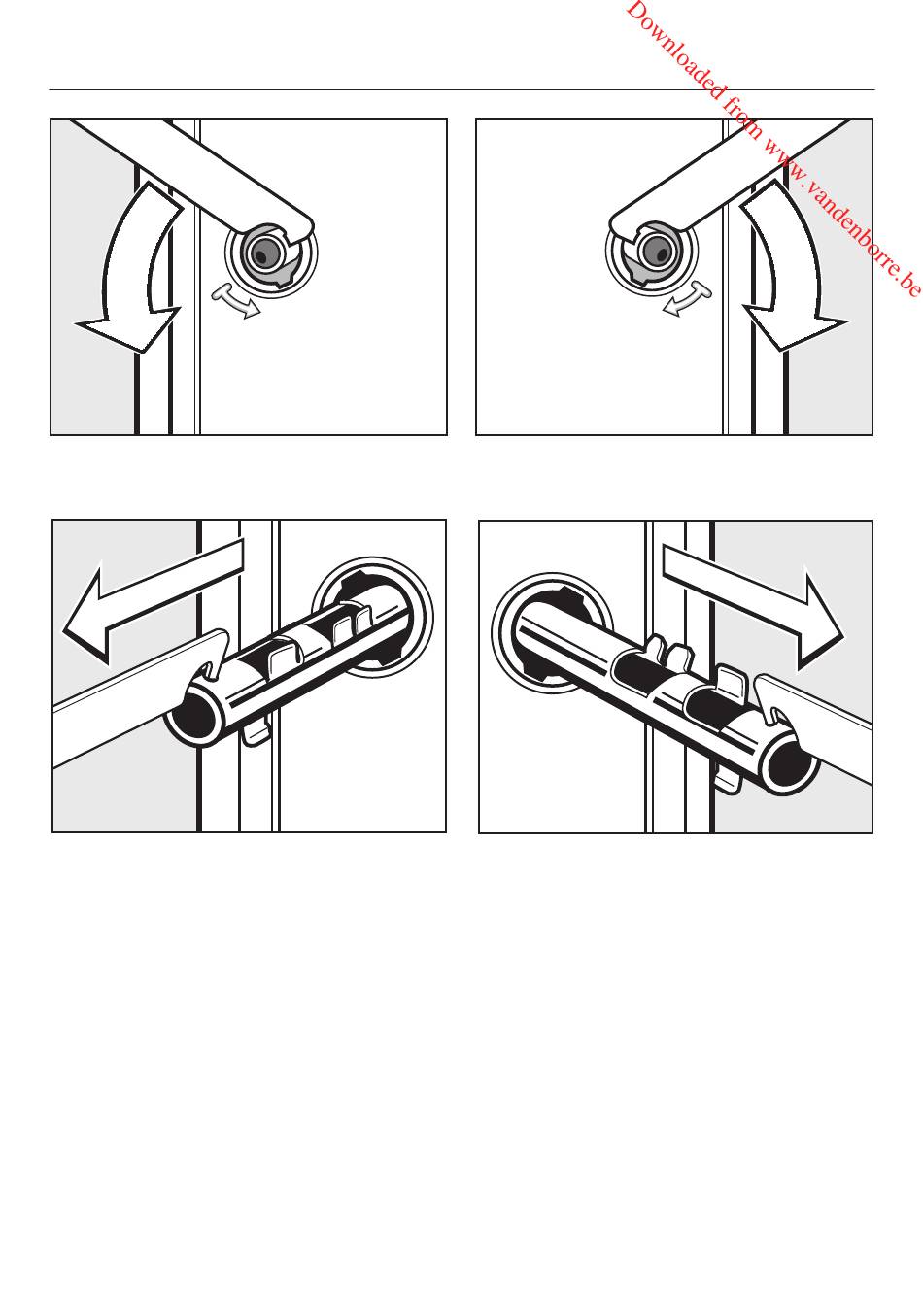 Downloaded from www.vandenborre.be