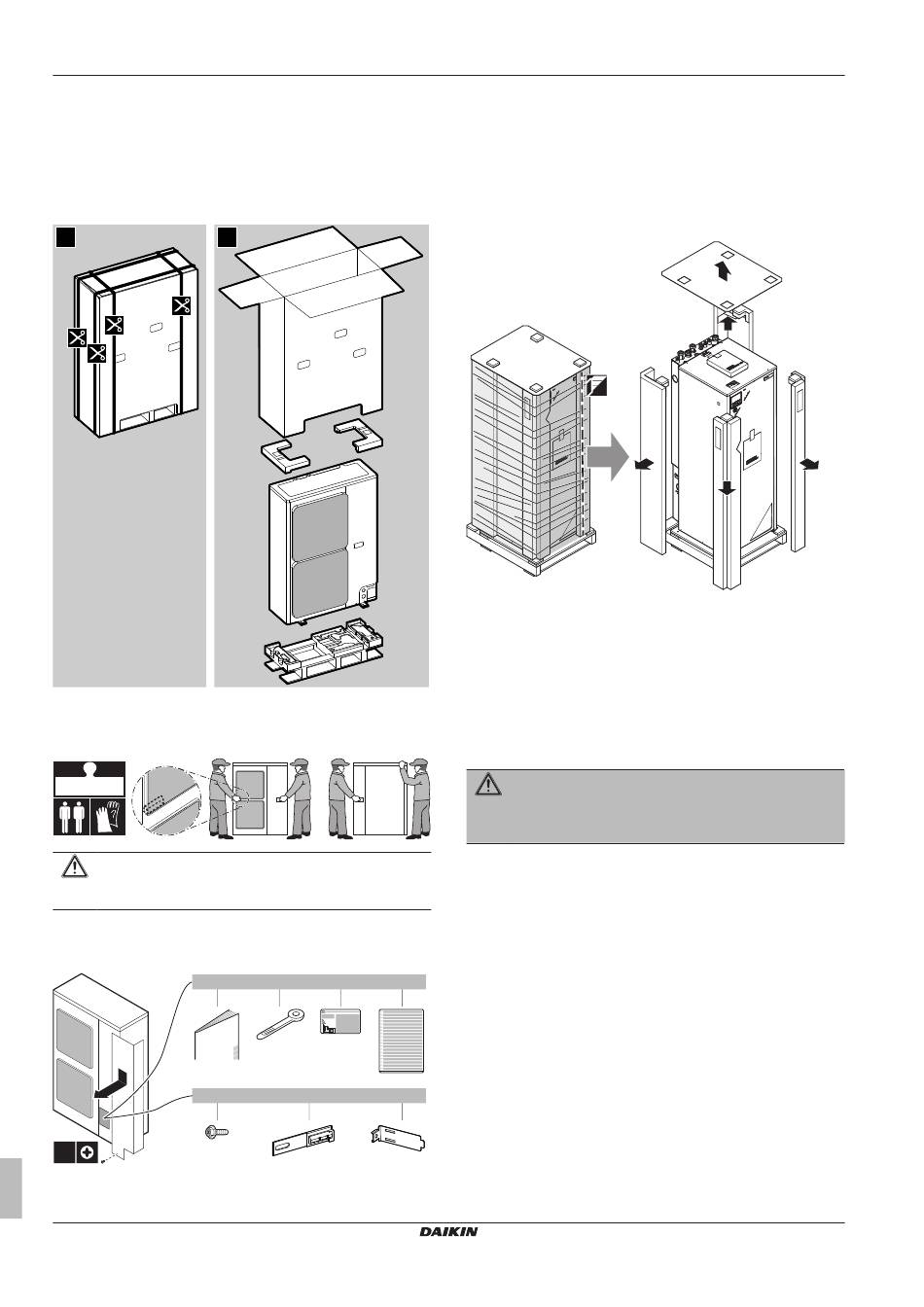 DAIKIN