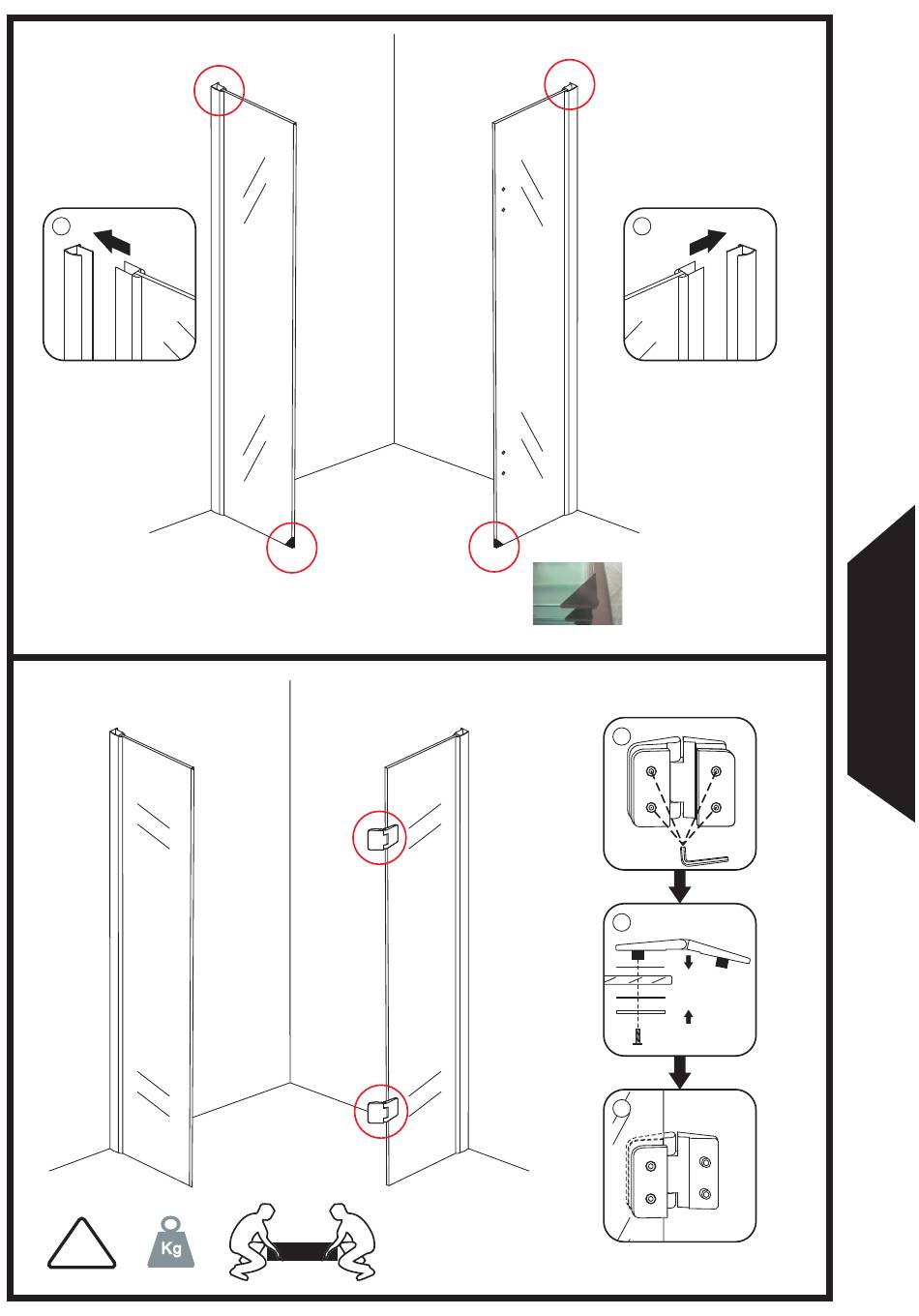 Kg