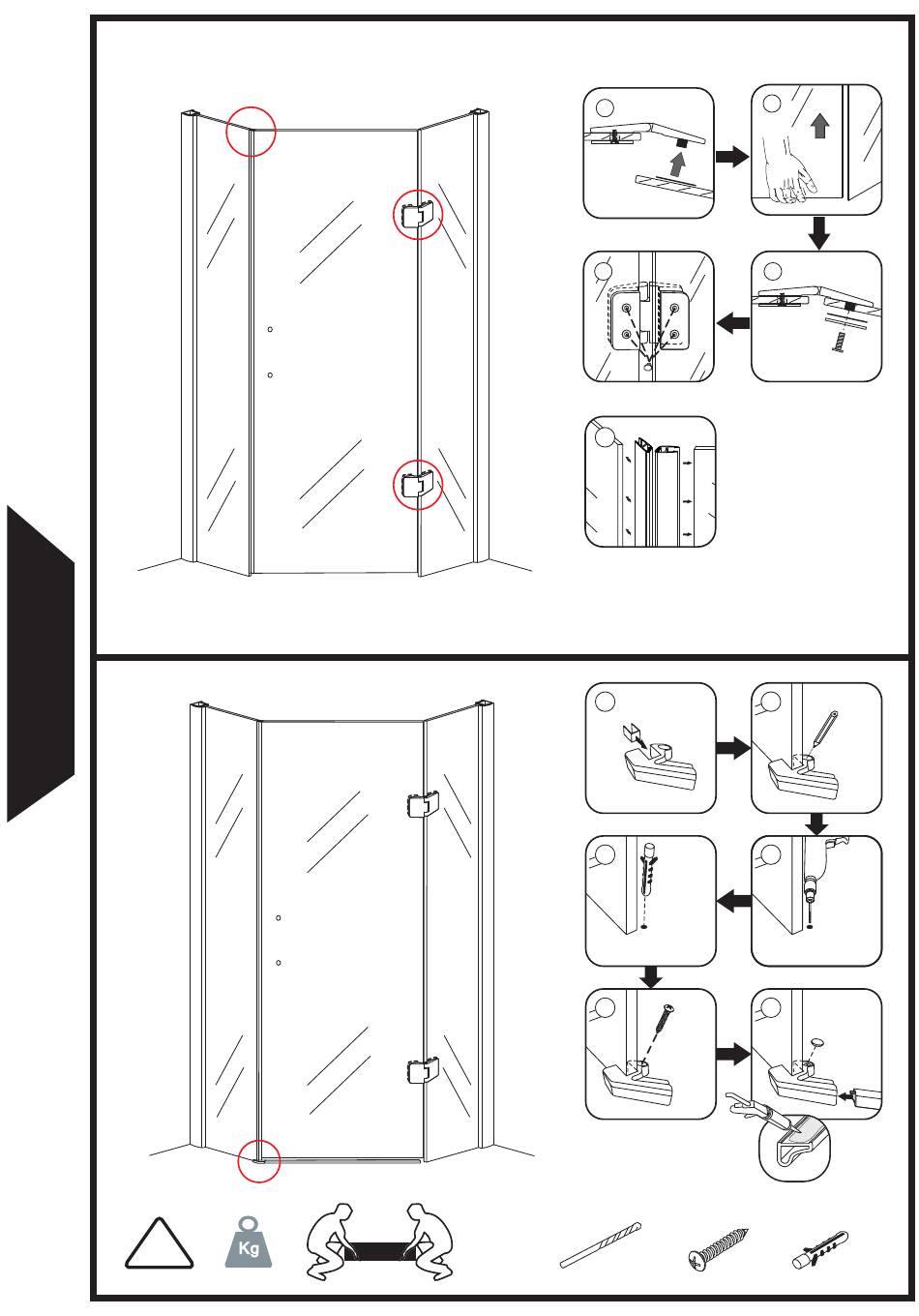 Kg